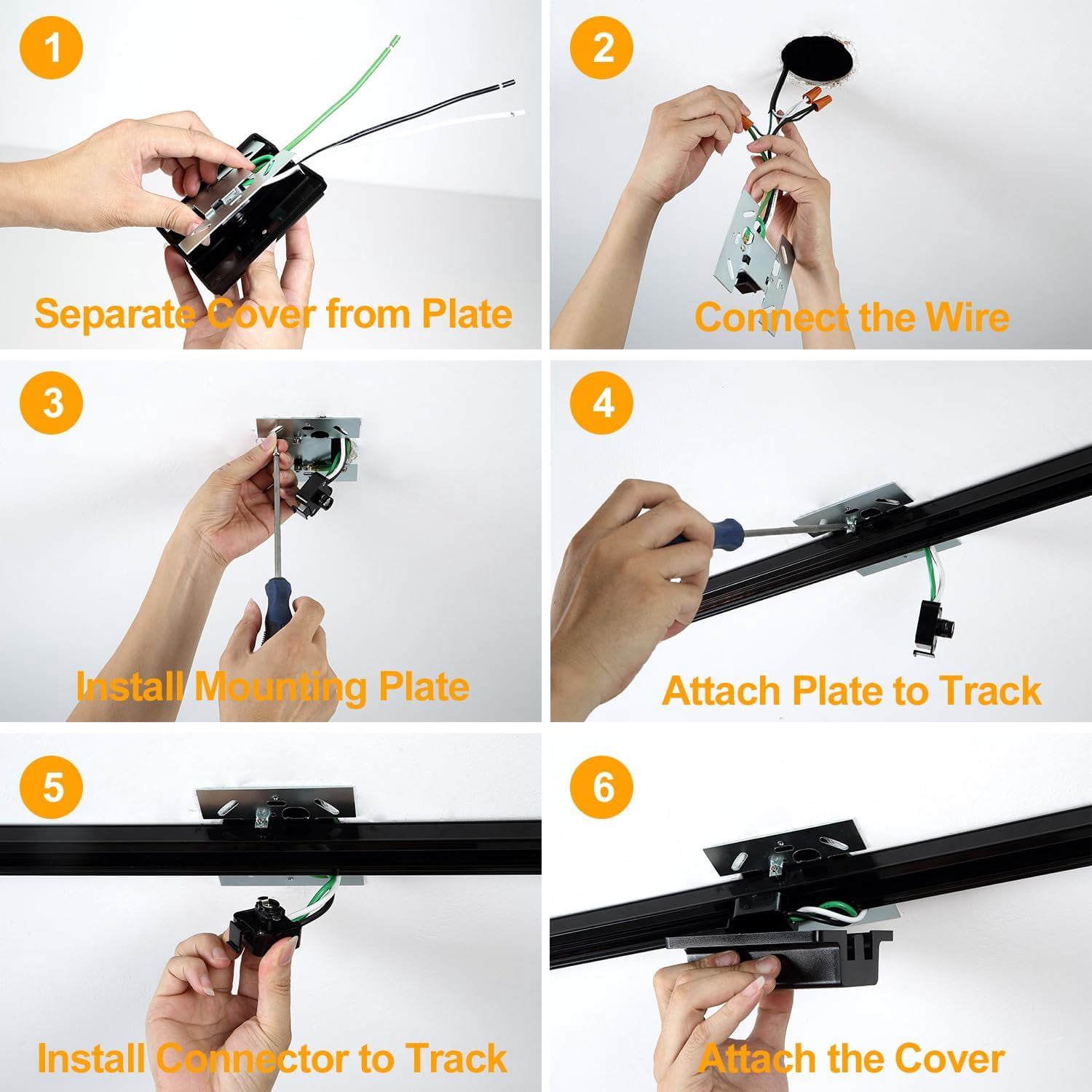 1
Separate Cover from Plate

2
Connect the Wire

3
Install Mounting Plate

4
Attach Plate to Track

5
Install Connector to Track

6
Attach the Cover