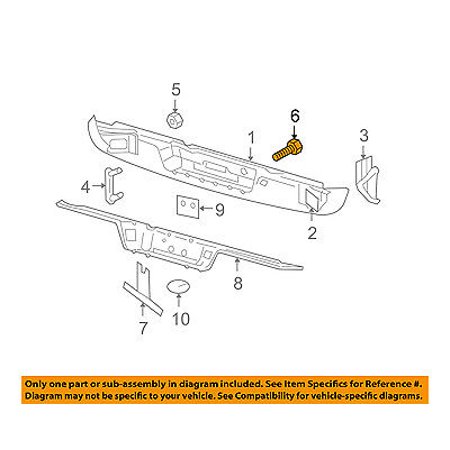 5
6
1
3
4
9
2
8
7
10

Only one part or sub-assembly in diagram included. See Item Specifics for Reference #. Diagram may not be specific to your vehicle. See Compatibility for vehicle-specific diagrams.