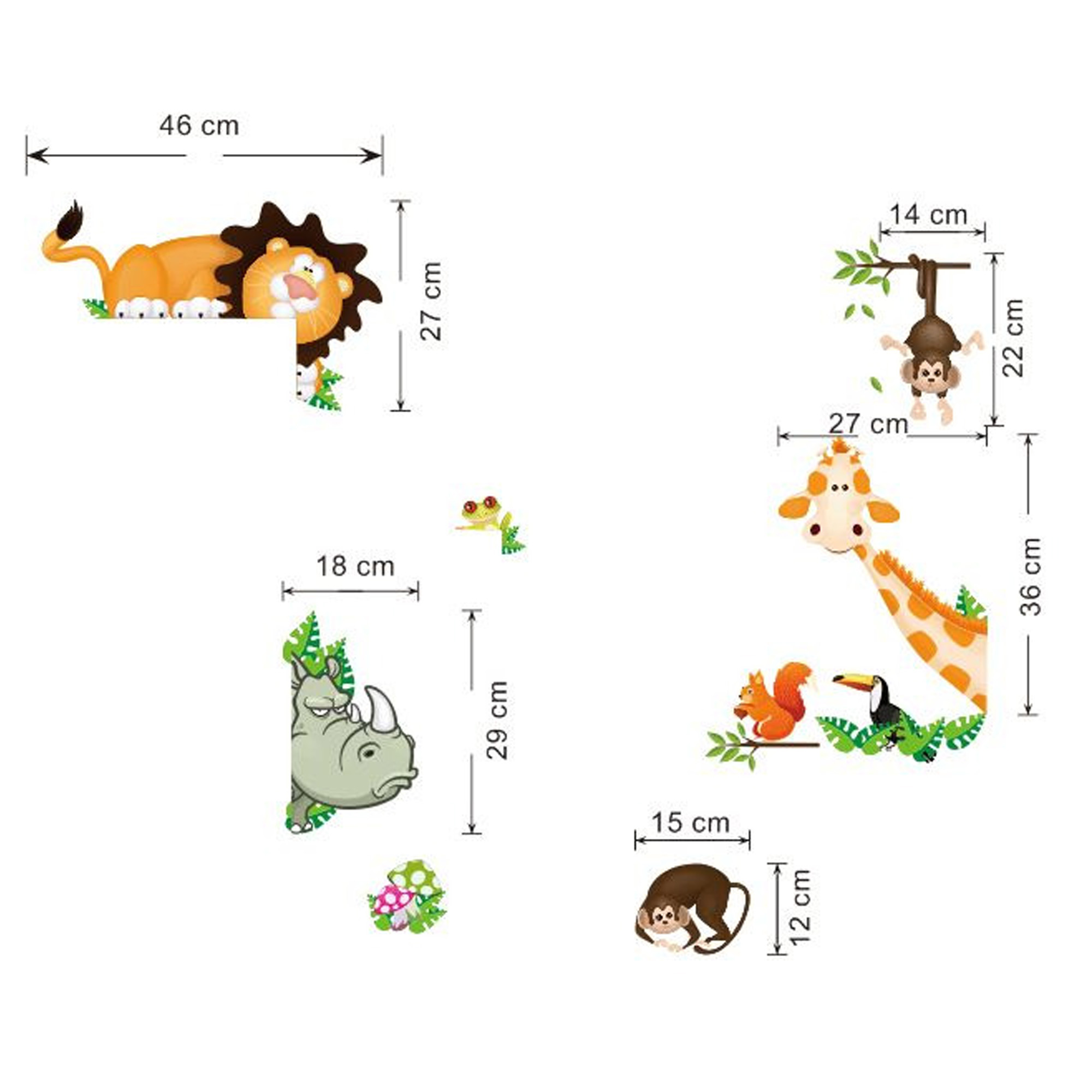 46 cm

27 cm

14 cm

22 cm

27 cm

36 cm

18 cm

29 cm

15 cm

12 cm