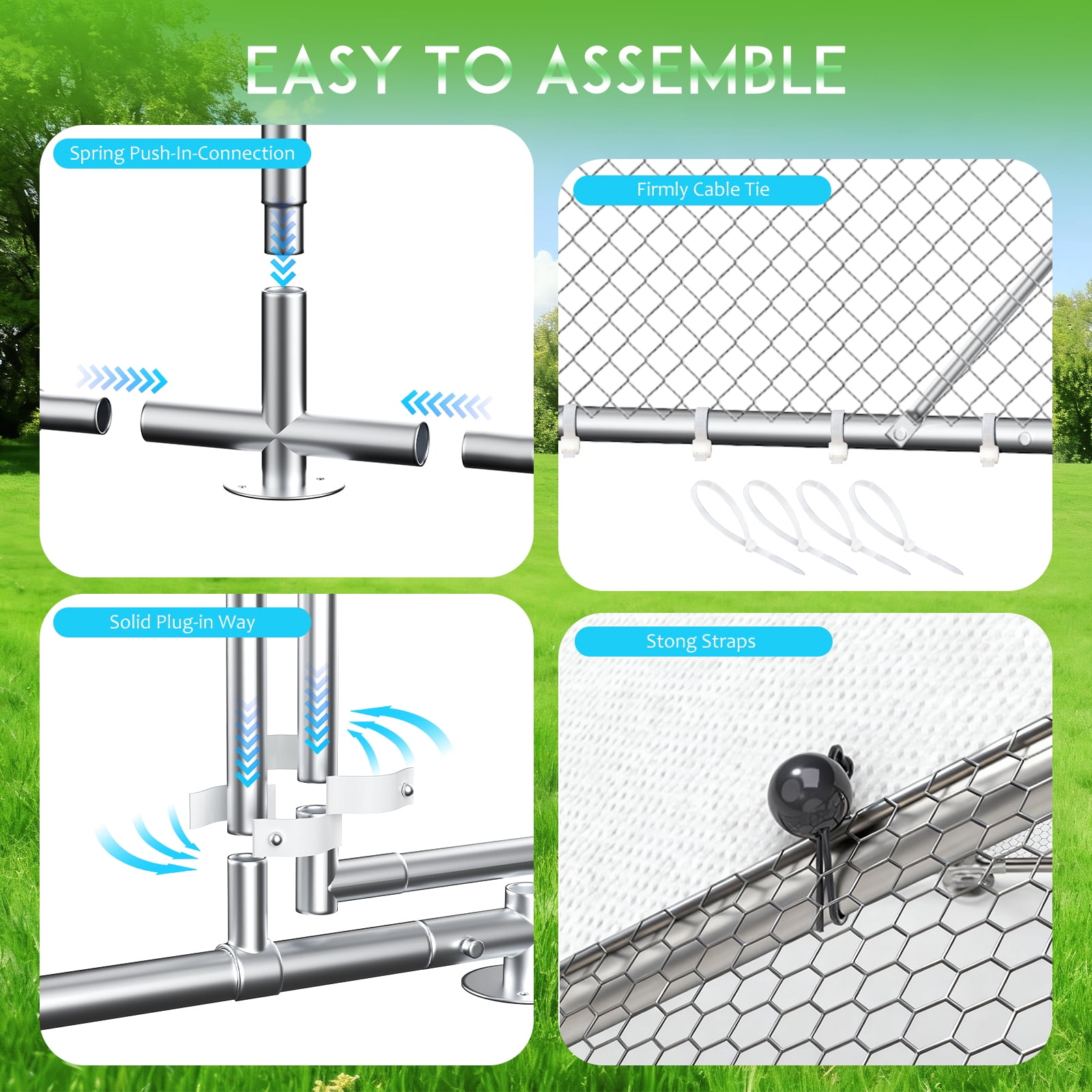 EASY TO ASSEMBLE

Spring Push-In-Connection

Firmly Cable Tie

Solid Plug-in Way

Stong Straps