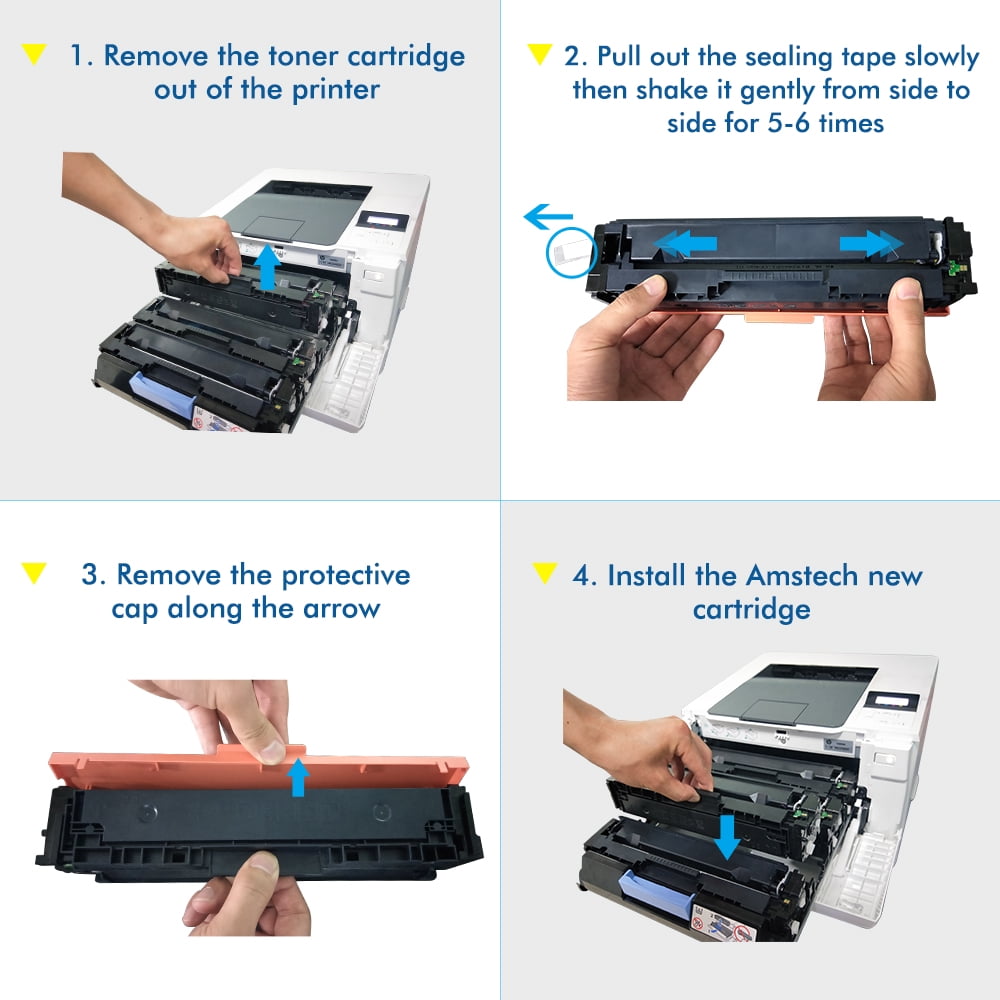 1. Remove the toner cartridge out of the printer

2. Pull out the sealing tape slowly then shake it gently from side to side for 5-6 times

3. Remove the protective cap along the arrow

4. Install the Amstech new cartridge