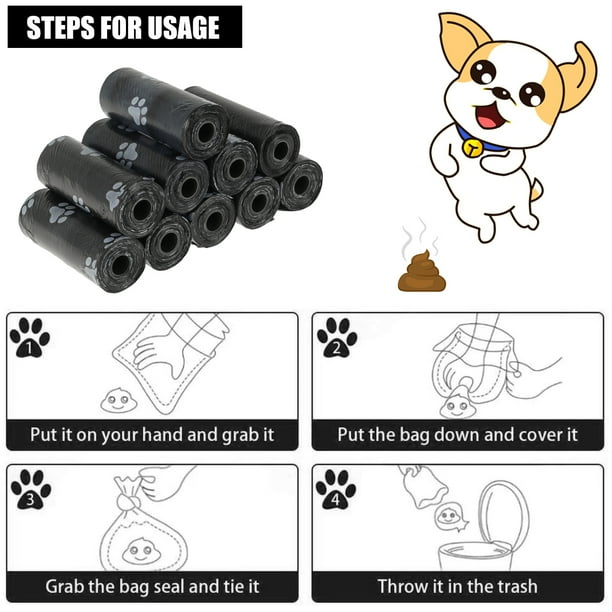 STEPS FOR USAGE

1
Put it on your hand and grab it

2
Put the bag down and cover it

3
Grab the bag seal and tie it

4
Throw it in the trash