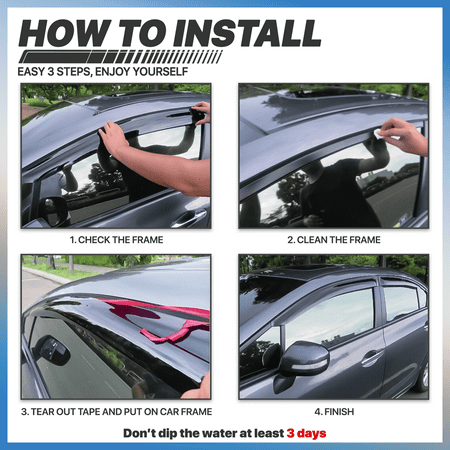 HOW TO INSTALL

EASY 3 STEPS, ENJOY YOURSELF

1. CHECK THE FRAME

2. CLEAN THE FRAME

3. TEAR OUT TAPE AND PUT ON CAR FRAME

4. FINISH

Don't dip the water at least 3 days