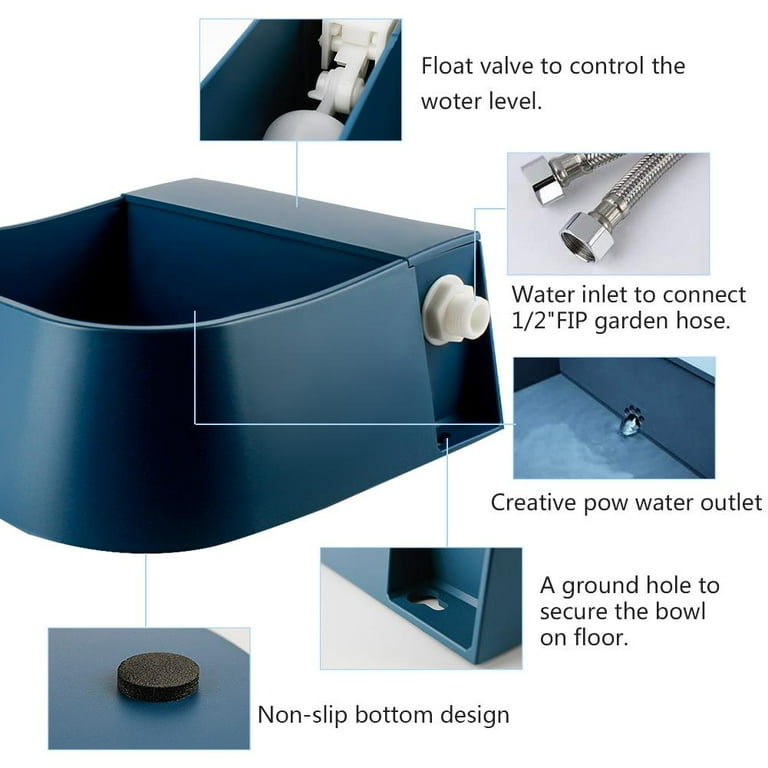 Float valve to control the woter level.

Water inlet to connect 1/2"FIP garden hose.

Creative pow water outlet

A ground hole to secure the bowl on floor.

Non-slip bottom design