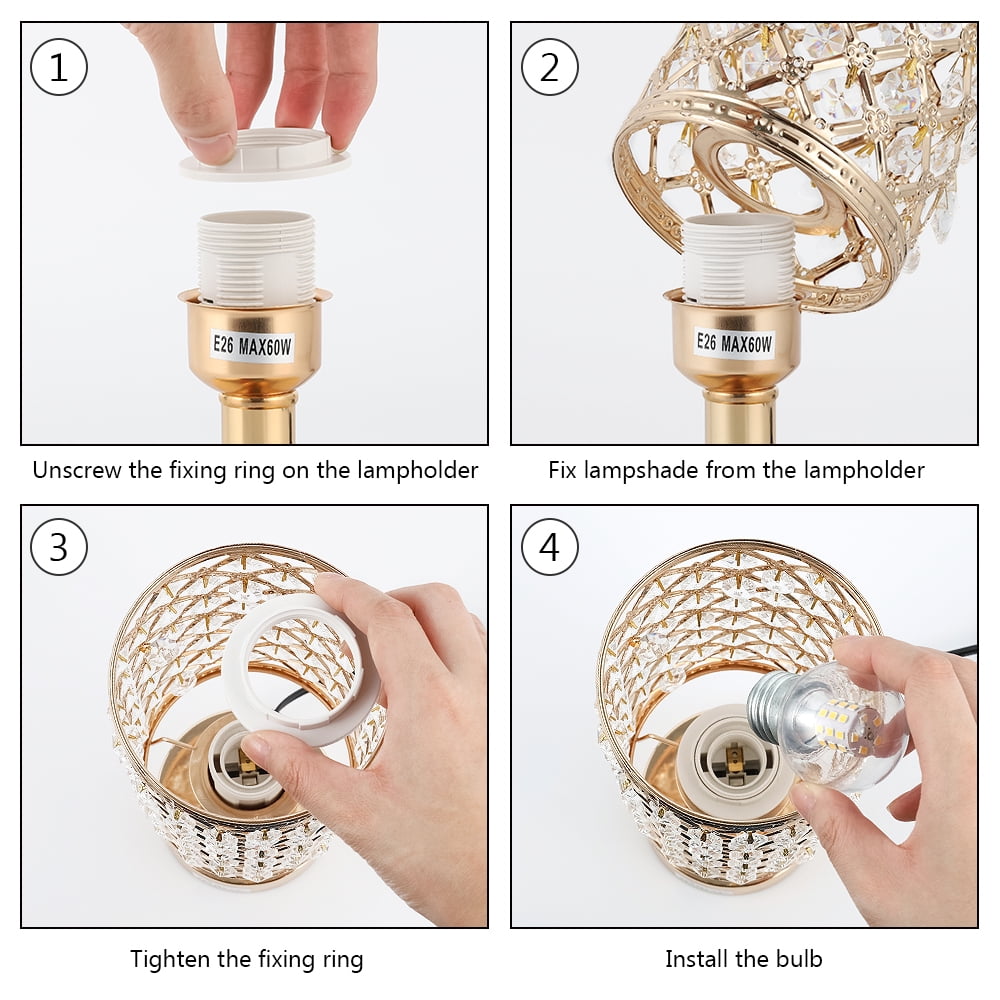 1

E26 MAX60W

Unscrew the fixing ring on the lampholder

2

E26 MAX60W

Fix lampshade from the lampholder

3

Tighten the fixing ring

4

Install the bulb