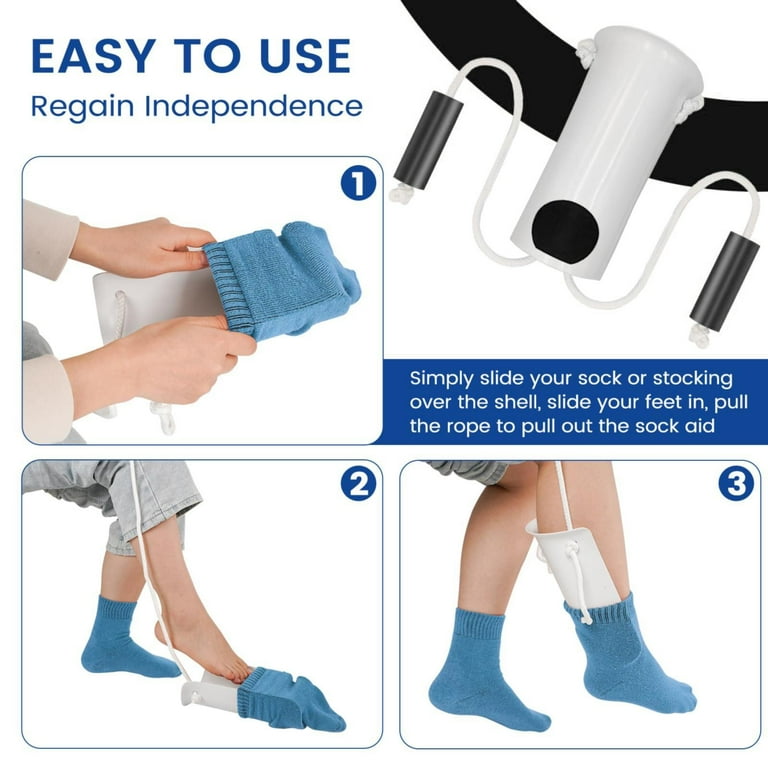 EASY TO USE
Regain Independence

1

Simply slide your sock or stocking over the shell, slide your feet in, pull the rope to pull out the sock aid

2

3