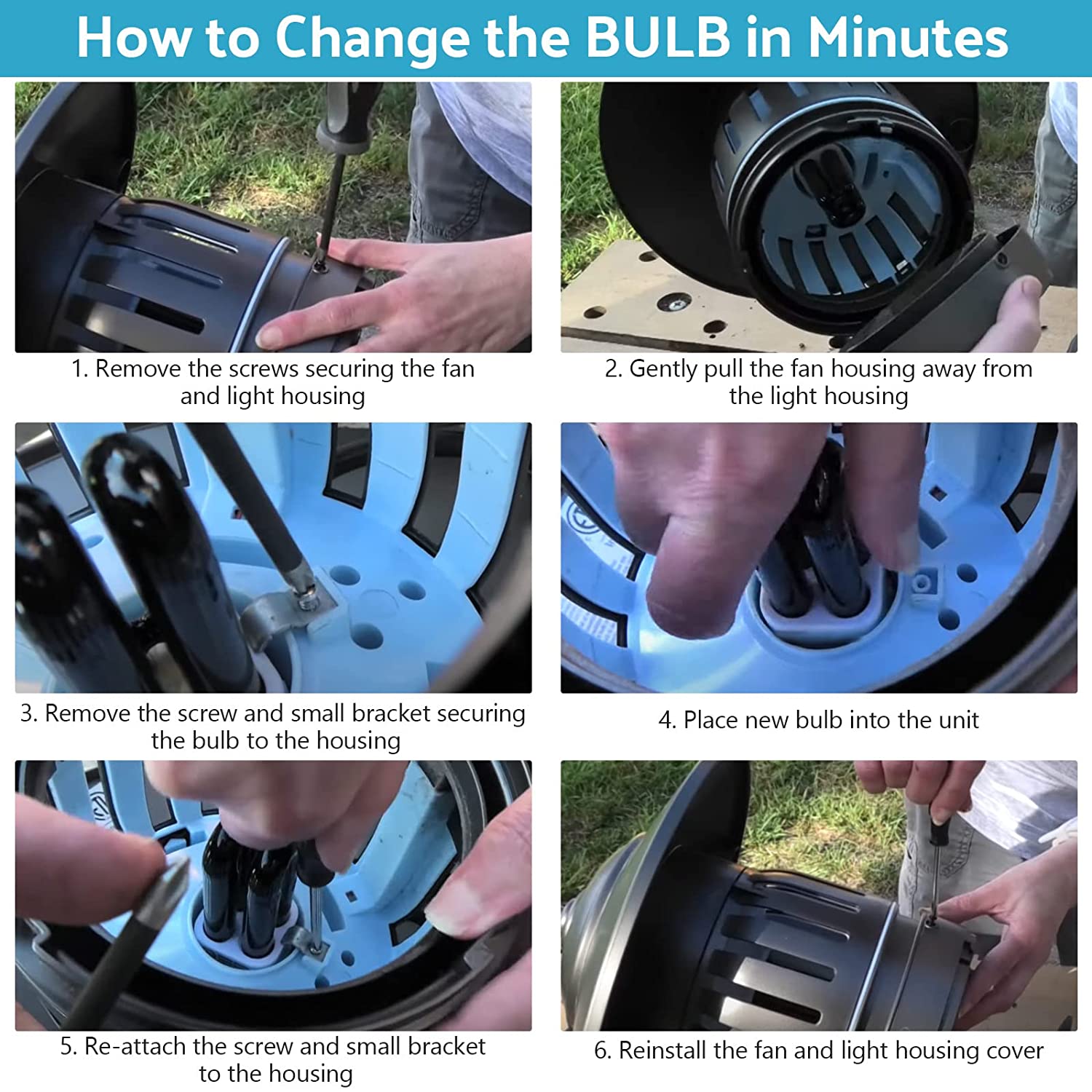 How to Change the BULB in Minutes

1. Remove the screws securing the fan and light housing

2. Gently pull the fan housing away from the light housing

3. Remove the screw and small bracket securing the bulb to the housing

4. Place new bulb into the unit

5. Re-attach the screw and small bracket to the housing

6. Reinstall the fan and light housing cover