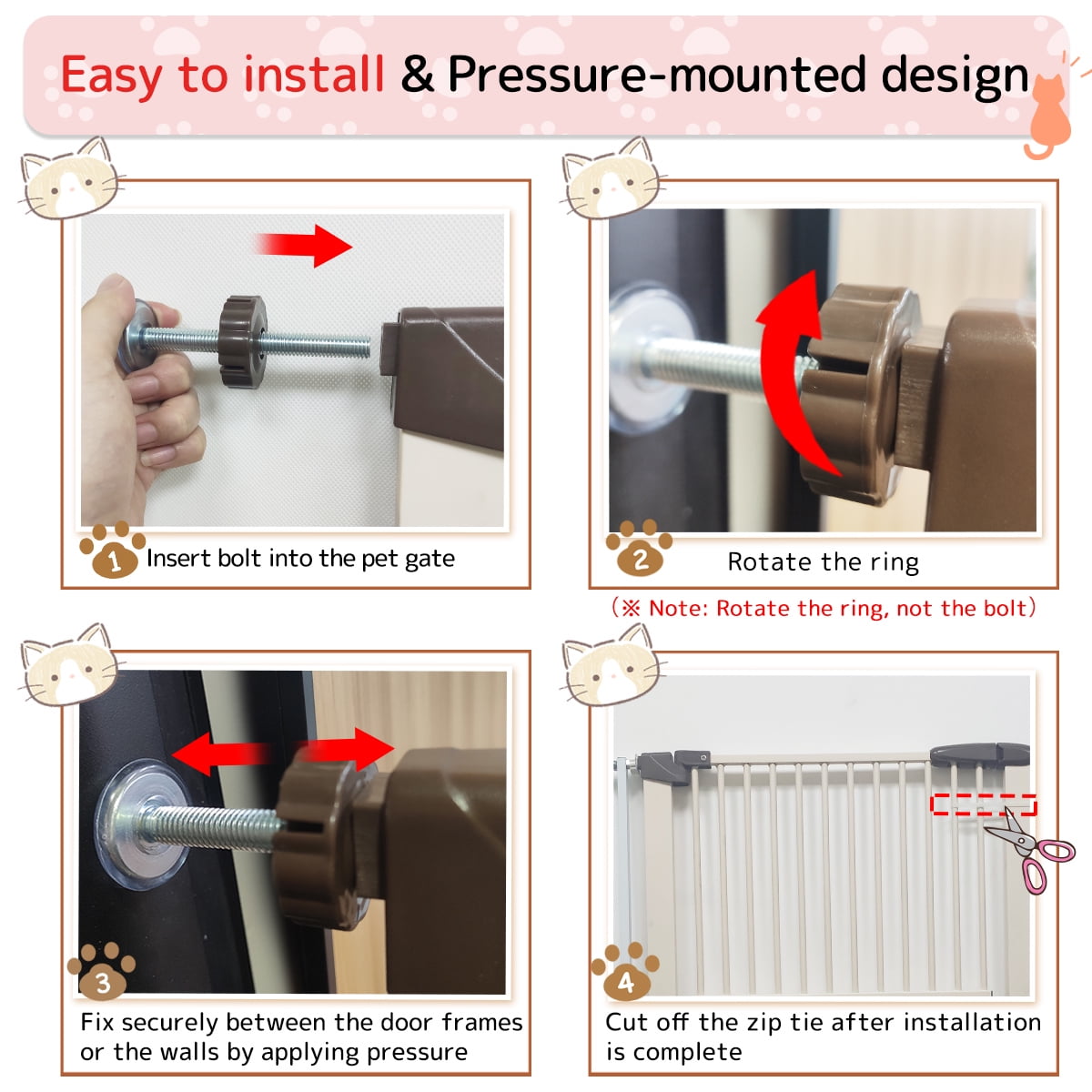 Easy to install & Pressure-mounted design

1 Insert bolt into the pet gate

2 Rotate the ring

（※ Note: Rotate the ring, not the bolt）

3 Fix securely between the door frames or the walls by applying pressure

4 Cut off the zip tie after installation is complete