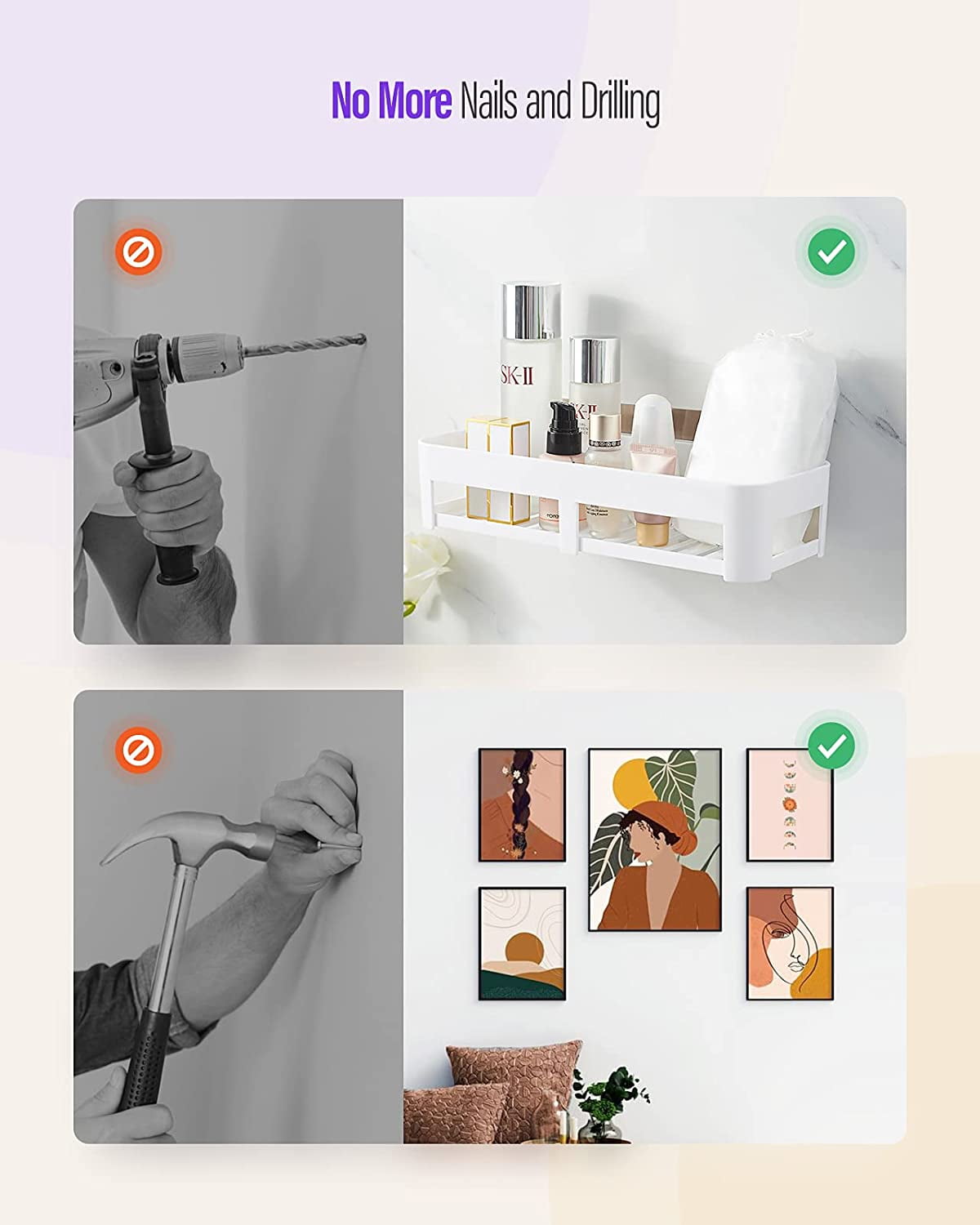 No More Nails and Drilling

SK-II

SK-II