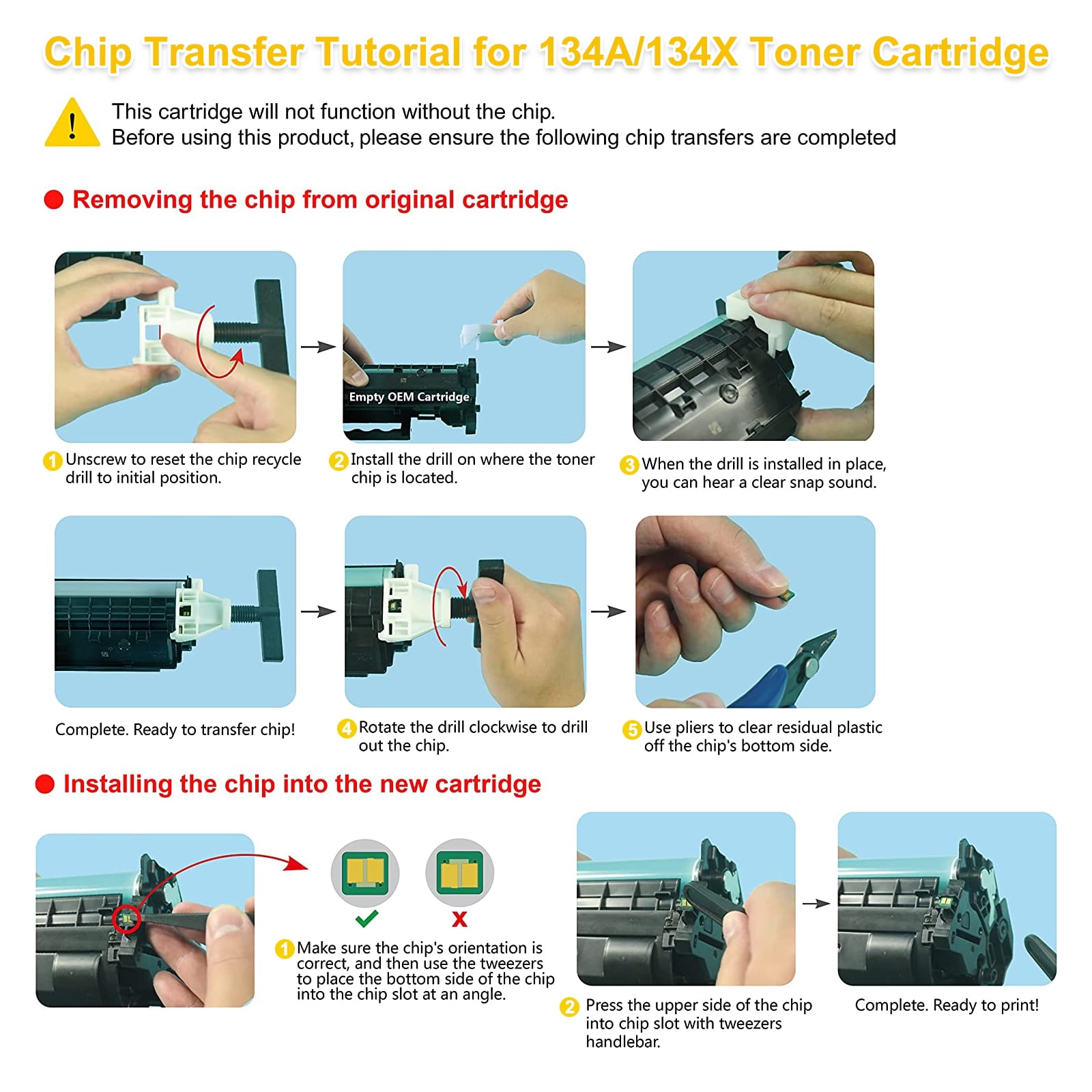 Chip Transfer Tutorial for 134A/134X Toner Cartridge

!

This cartridge will not function without the chip.
Before using this product, please ensure the following chip transfers are completed

Removing the chip from original cartridge

Empty OEM Cartridge

1 Unscrew to reset the chip recycle drill to initial position.

2 Install the drill on where the toner chip is located.

3 When the drill is installed in place, you can hear a clear snap sound.

Complete. Ready to transfer chip!

4 Rotate the drill clockwise to drill out the chip.

5 Use pliers to clear residual plastic off the chip's bottom side.

Installing the chip into the new cartridge

X

1 Make sure the chip's orientation is correct, and then use the tweezers to place the bottom side of the chip into the chip slot at an angle.

2 Press the upper side of the chip into chip slot with tweezers handlebar.

Complete. Ready to print!