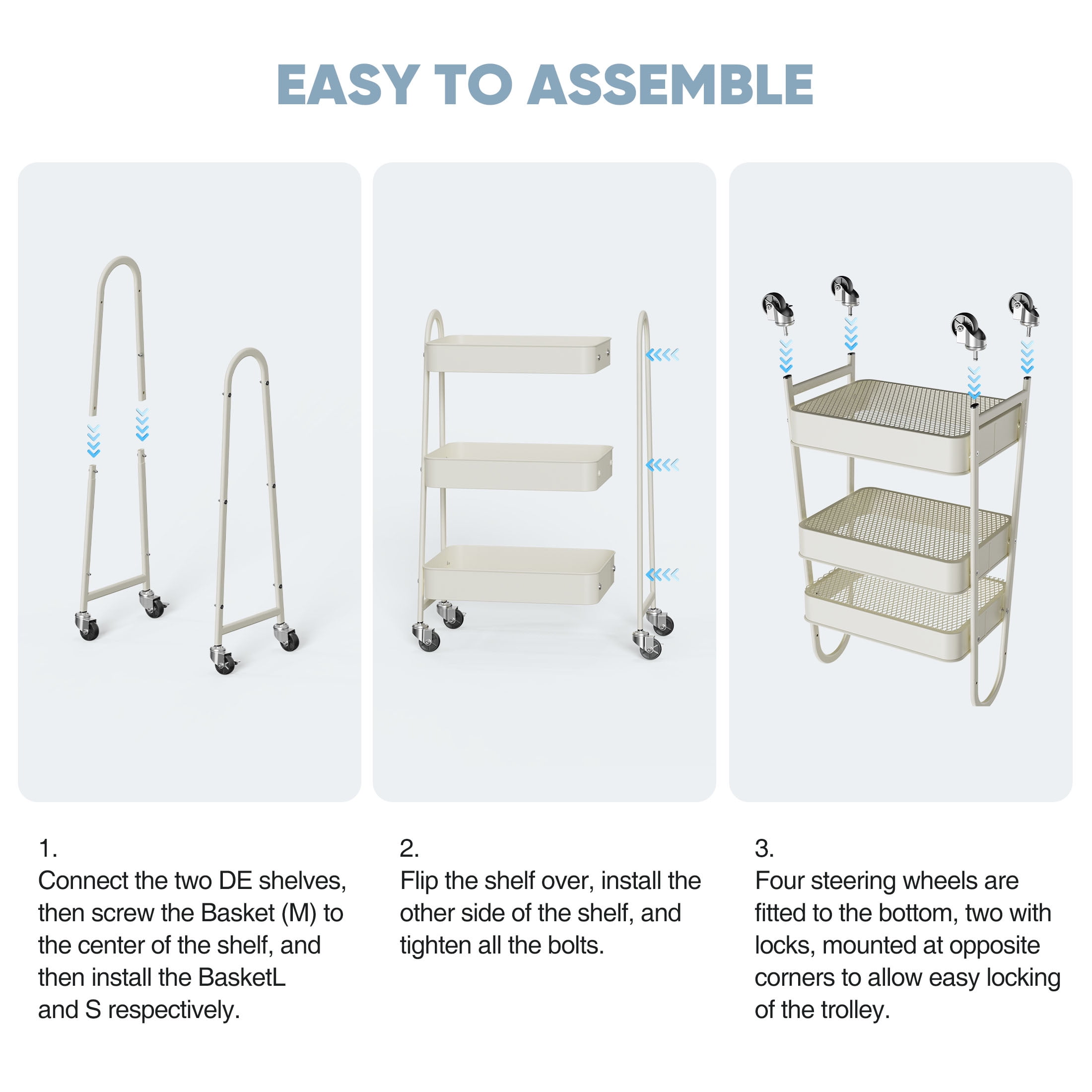 EASY TO ASSEMBLE

1.
Connect the two DE shelves, then screw the Basket (M) to the center of the shelf, and then install the BasketL and S respectively.

2.
Flip the shelf over, install the other side of the shelf, and tighten all the bolts.

3.
Four steering wheels are fitted to the bottom, two with locks, mounted at opposite corners to allow easy locking of the trolley.