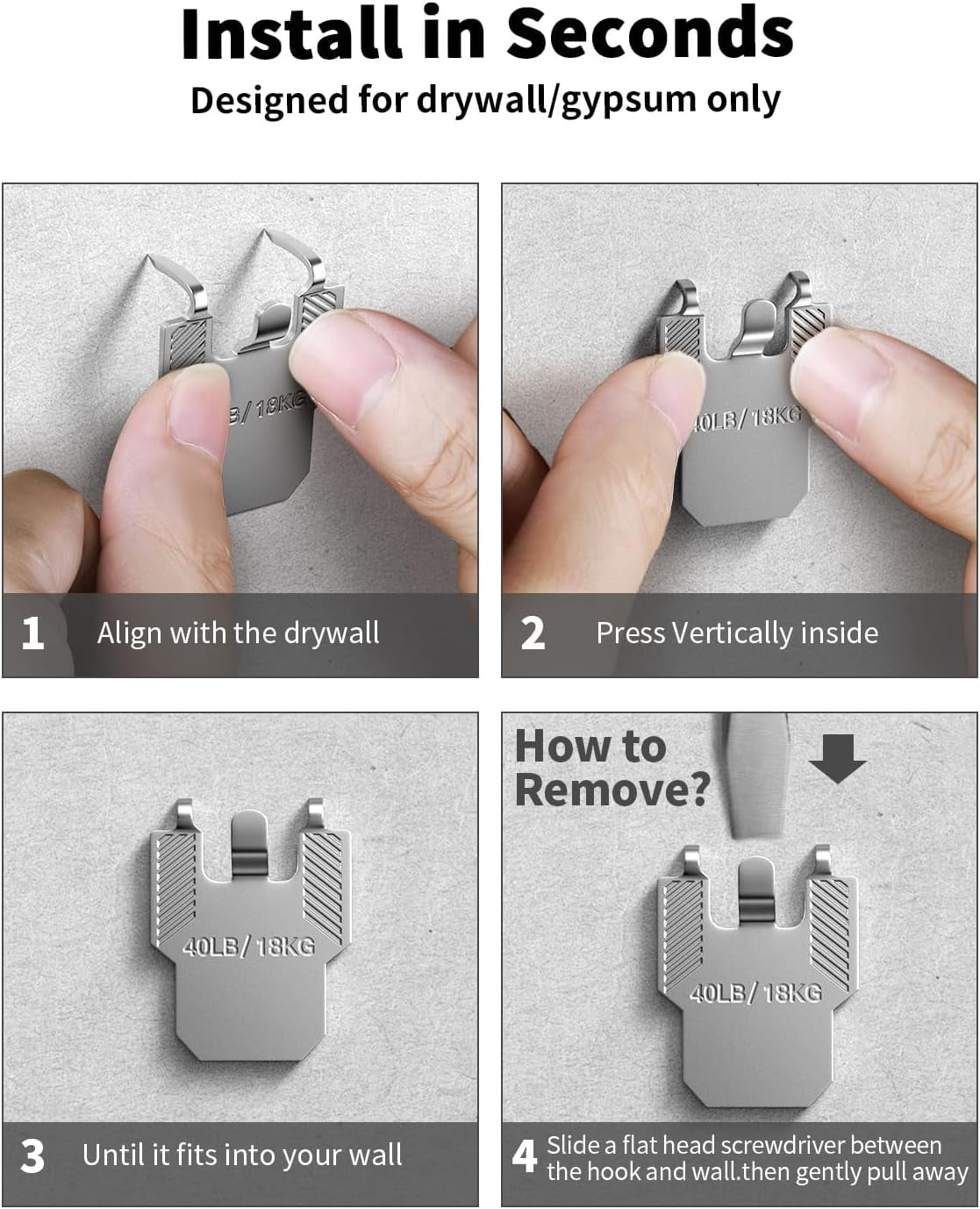 Install in Seconds
Designed for drywall/gypsum only

B/ 18KG

1 Align with the drywall

40LB/ 18KG

2 Press Vertically inside

40LB/ 18KG

3 Until it fits into your wall

How to Remove?

40LB/ 18KG

4 Slide a flat head screwdriver between the hook and wall.then gently pull away