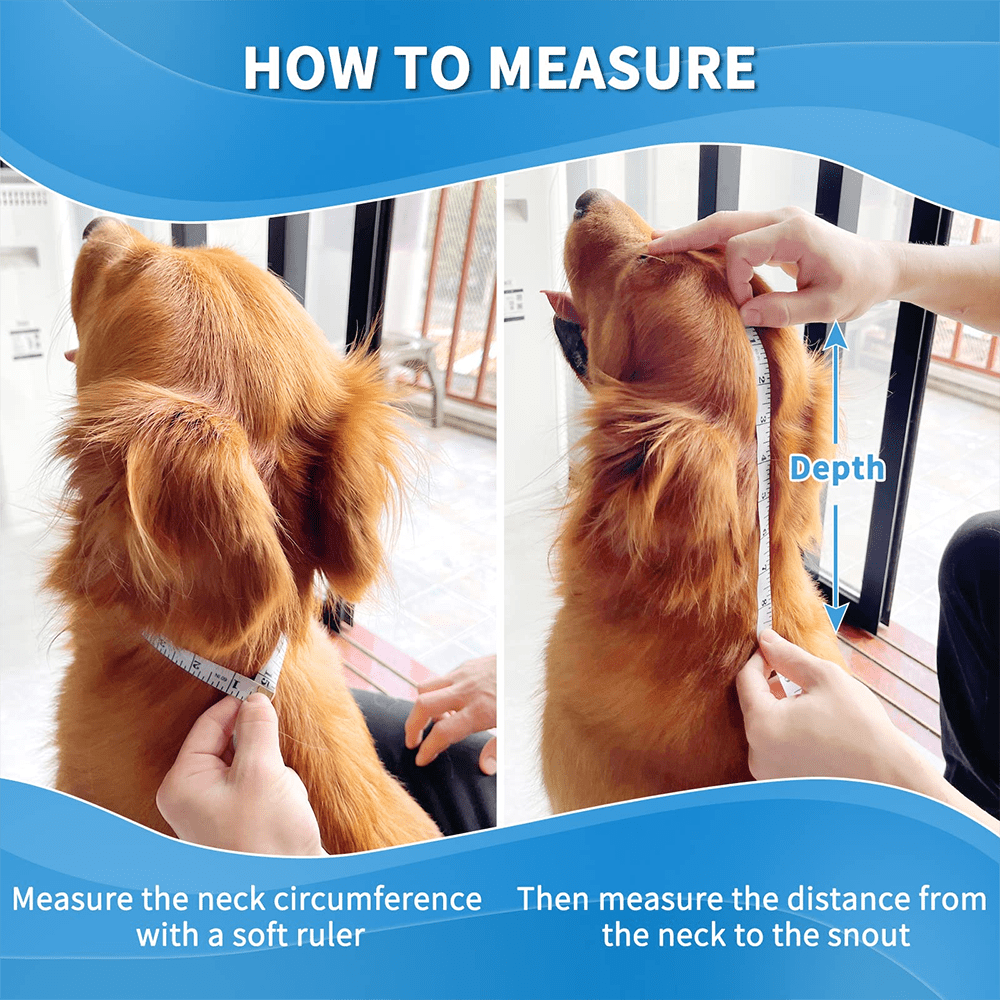 HOW TO MEASURE

Depth

Measure the neck circumference with a soft ruler

Then measure the distance from the neck to the snout