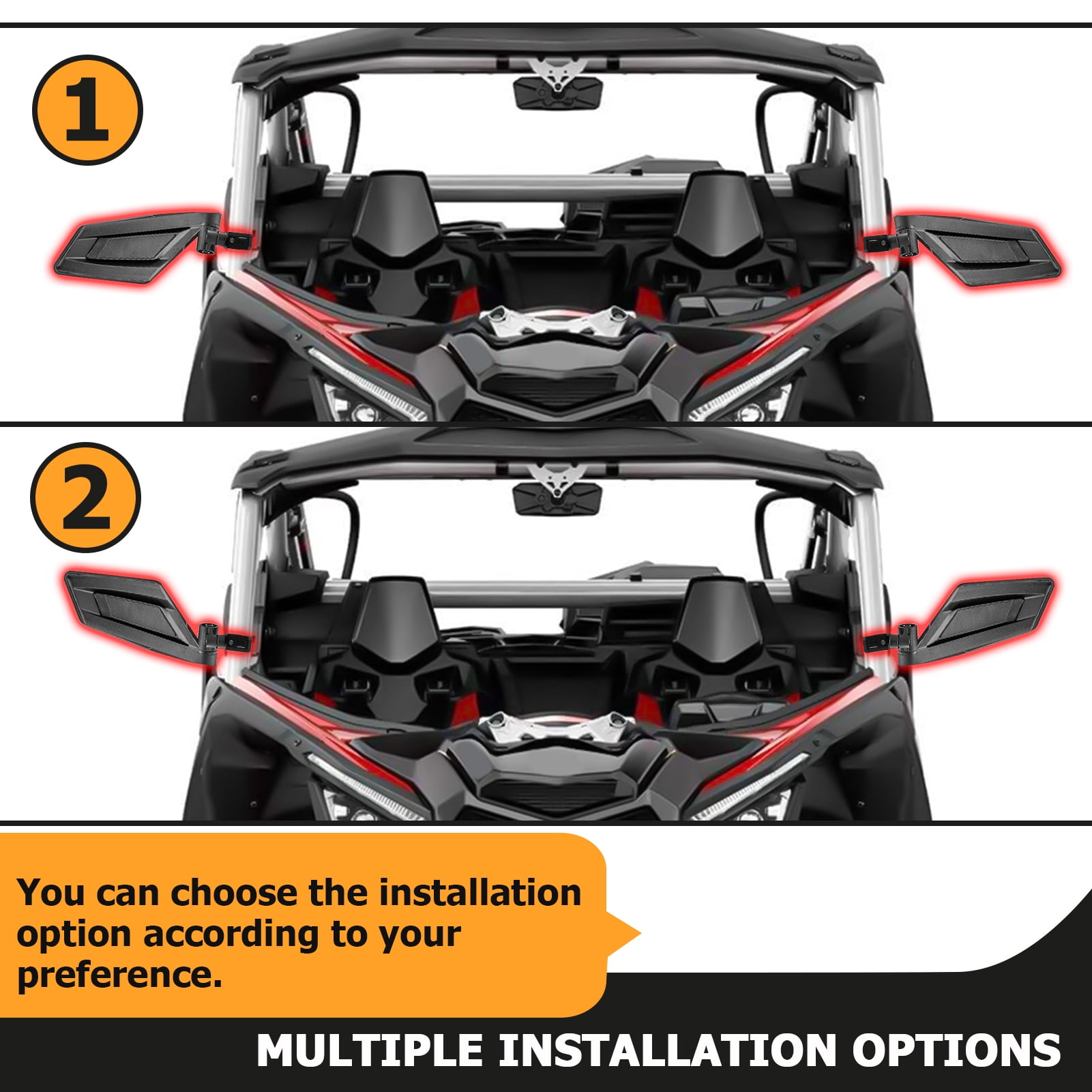 1

2

You can choose the installation option according to your preference.

MULTIPLE INSTALLATION OPTIONS