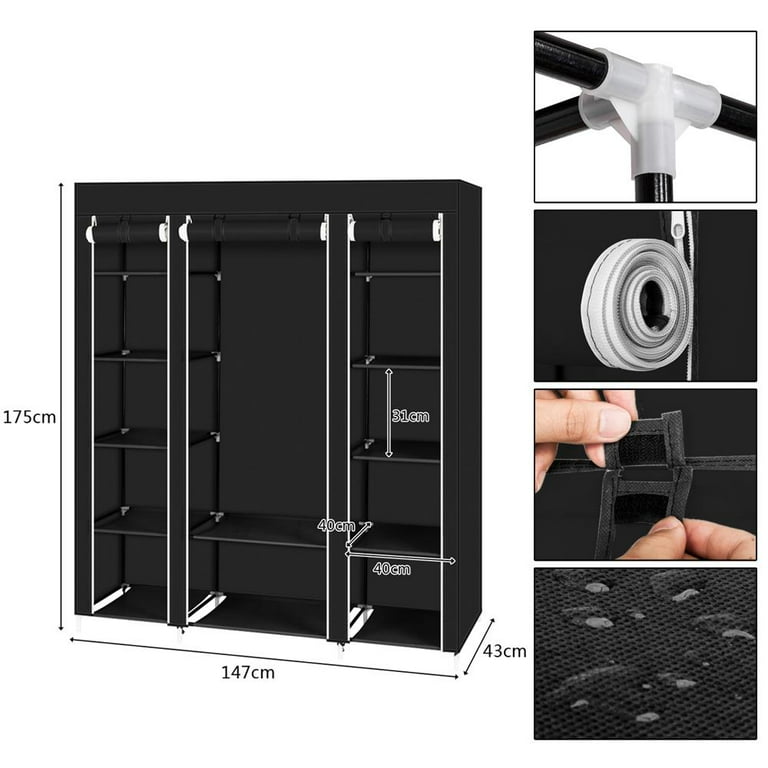 175cm

31cm

40cm

40cm

147cm

43cm