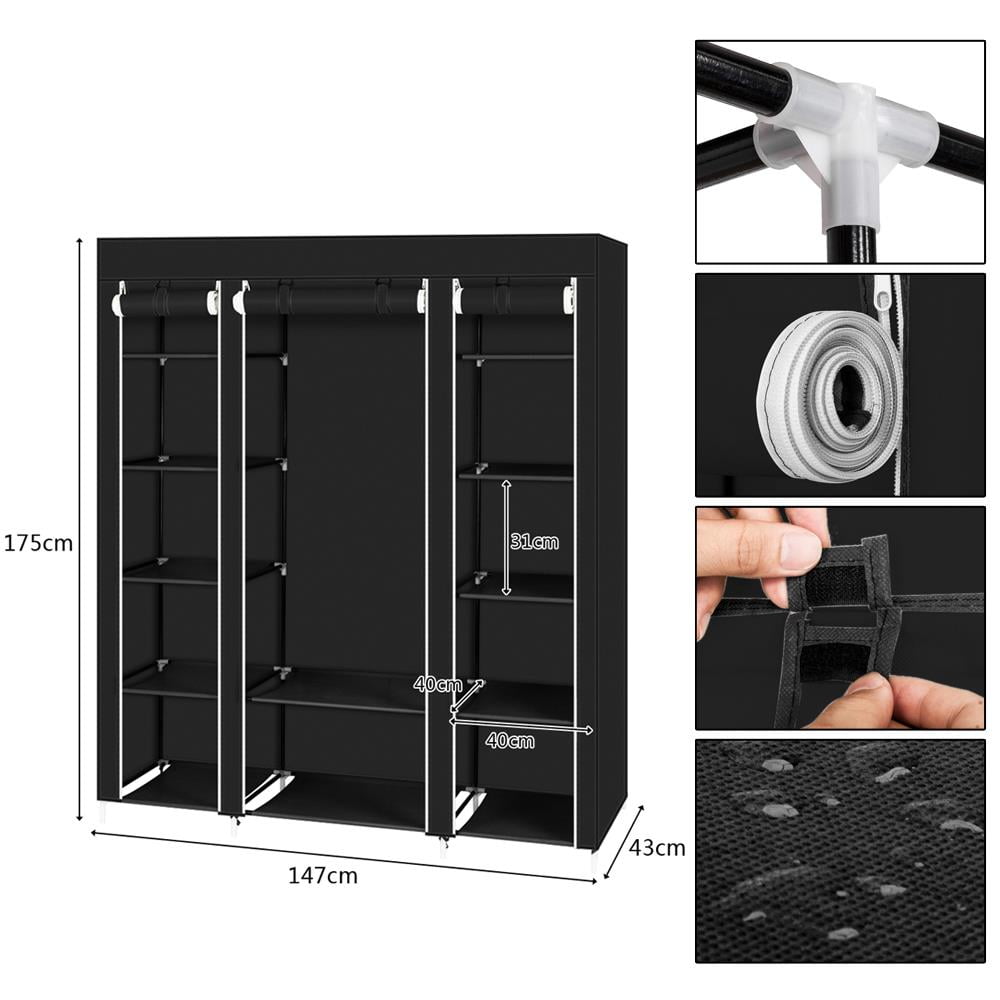 175cm
31cm
40cm
40cm
147cm
43cm