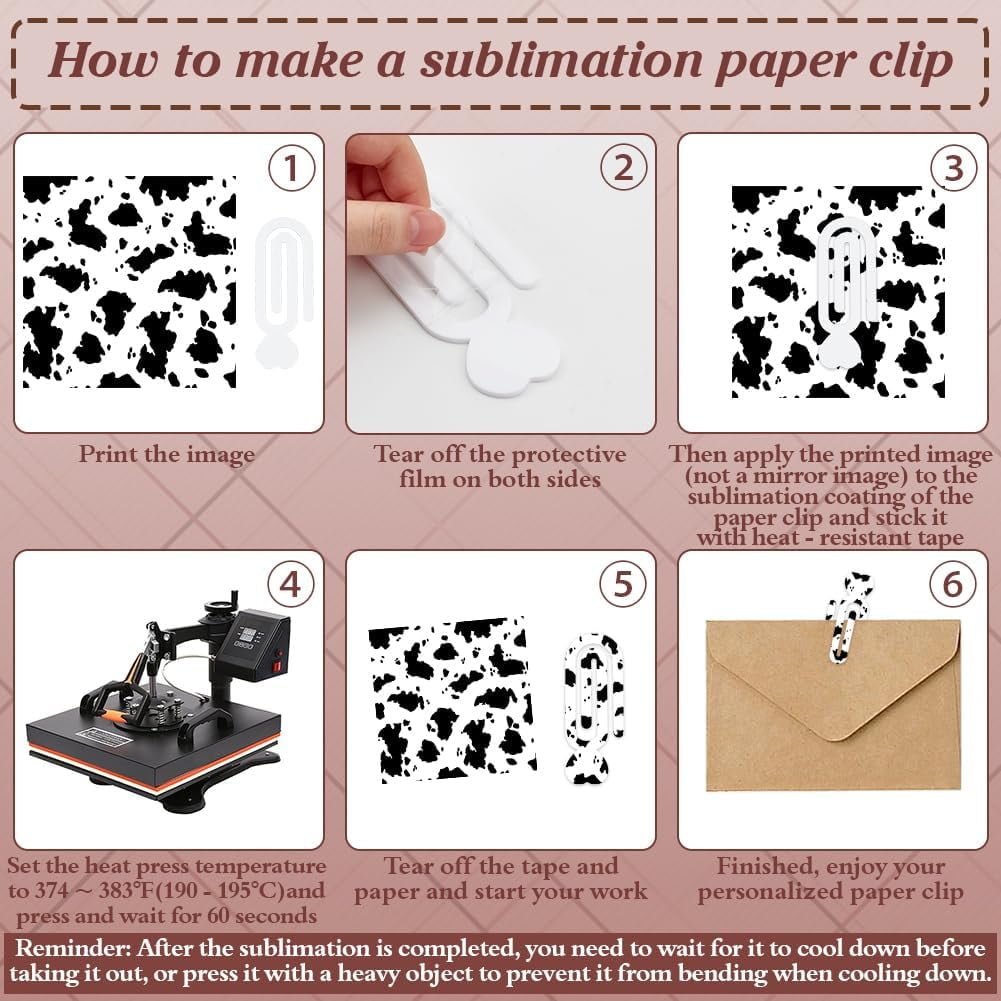 How to make a sublimation paper clip

1

Print the image

2

Tear off the protective film on both sides

3

Then apply the printed image (not a mirror image) to the sublimation coating of the paper clip and stick it with heat - resistant tape

4

Set the heat press temperature to 374 ~ 383°F(190 - 195°C)and press and wait for 60 seconds

5

Tear off the tape and paper and start your work

6

Finished, enjoy your personalized paper clip

Reminder: After the sublimation is completed, you need to wait for it to cool down before taking it out, or press it with a heavy object to prevent it from bending when cooling down.