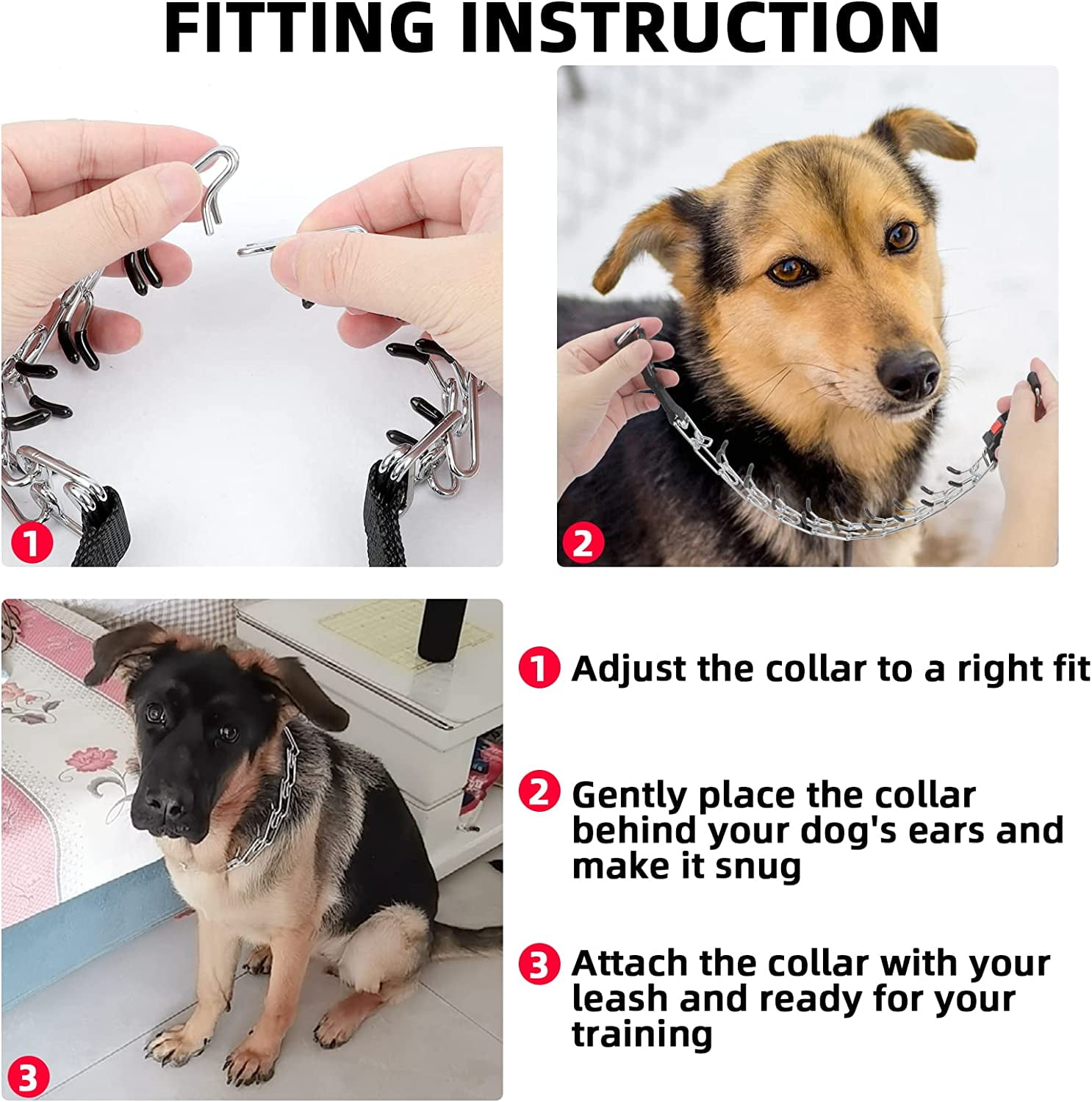 FITTING INSTRUCTION

1

2

3

1 Adjust the collar to a right fit

2 Gently place the collar behind your dog's ears and make it snug

3 Attach the collar with your leash and ready for your training