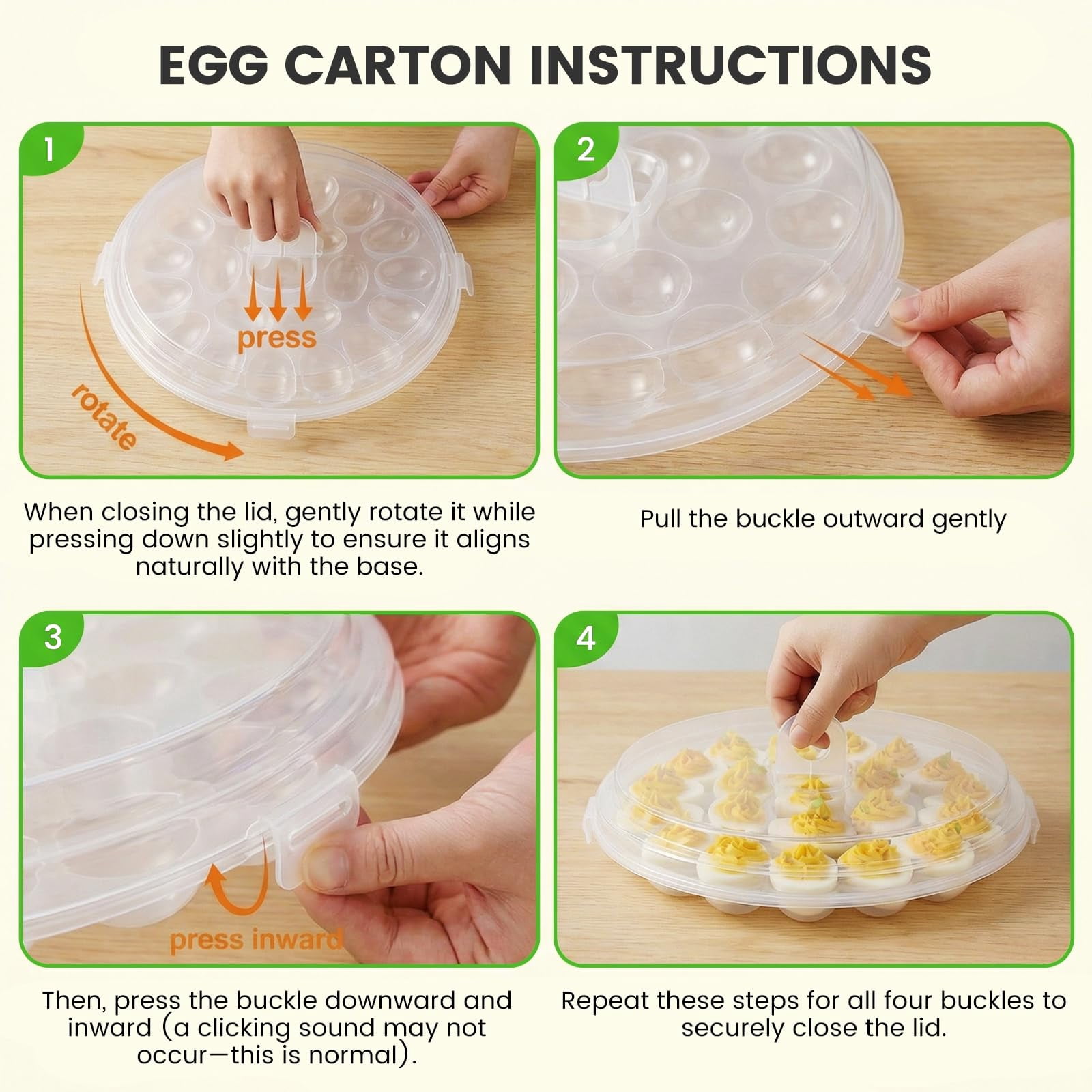 EGG CARTON INSTRUCTIONS

1

press

rotate

When closing the lid, gently rotate it while pressing down slightly to ensure it aligns naturally with the base.

2

Pull the buckle outward gently

3

press inward

Then, press the buckle downward and inward (a clicking sound may not occur—this is normal).

4

Repeat these steps for all four buckles to securely close the lid.