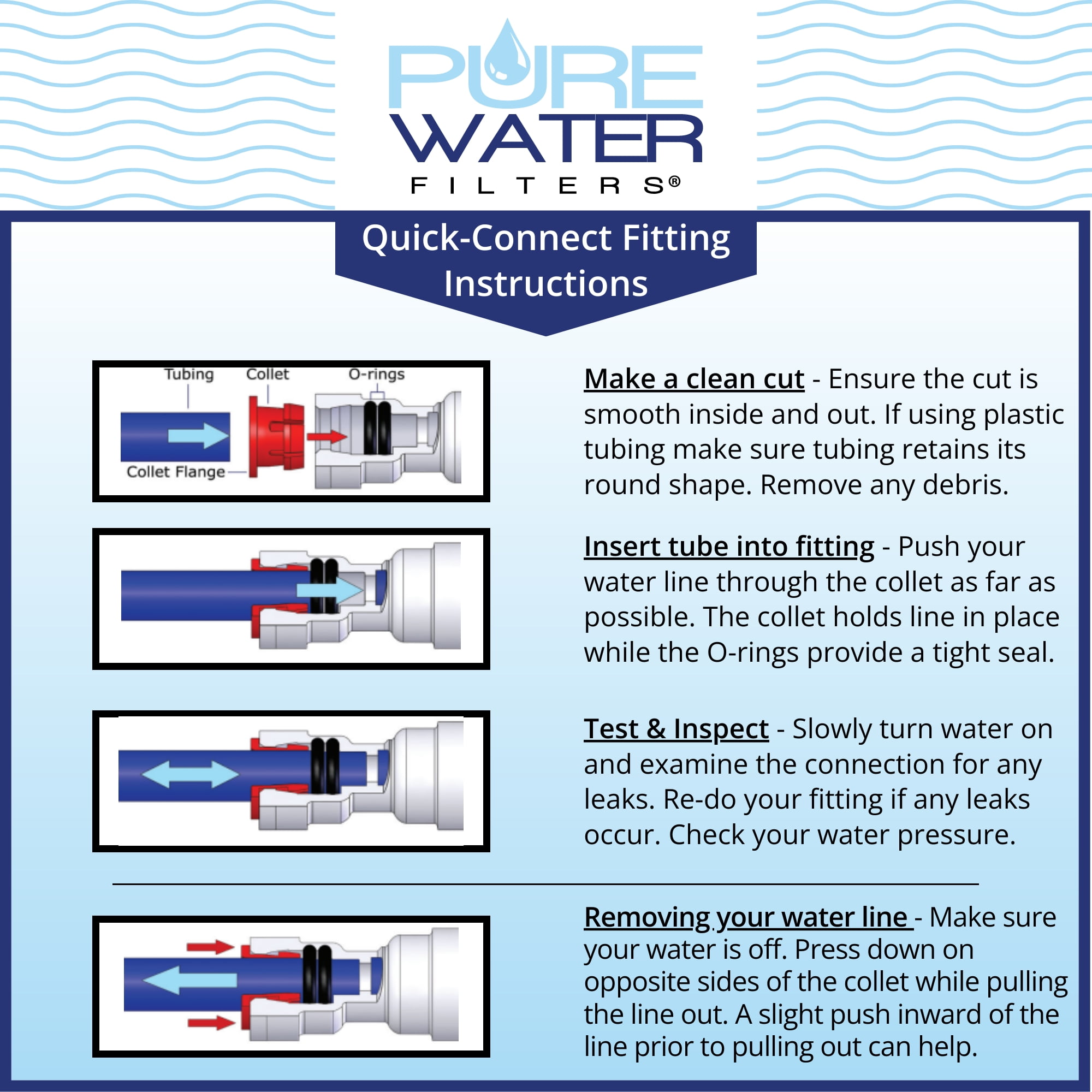 PURE WATER FILTERS®

Quick-Connect Fitting Instructions

Tubing
Collet
O-rings
Collet Flange

Make a clean cut - Ensure the cut is smooth inside and out. If using plastic tubing make sure tubing retains its round shape. Remove any debris.

Insert tube into fitting - Push your water line through the collet as far as possible. The collet holds line in place while the O-rings provide a tight seal.

Test & Inspect - Slowly turn water on and examine the connection for any leaks. Re-do your fitting if any leaks occur. Check your water pressure.

Removing your water line - Make sure your water is off. Press down on opposite sides of the collet while pulling the line out. A slight push inward of the line prior to pulling out can help.