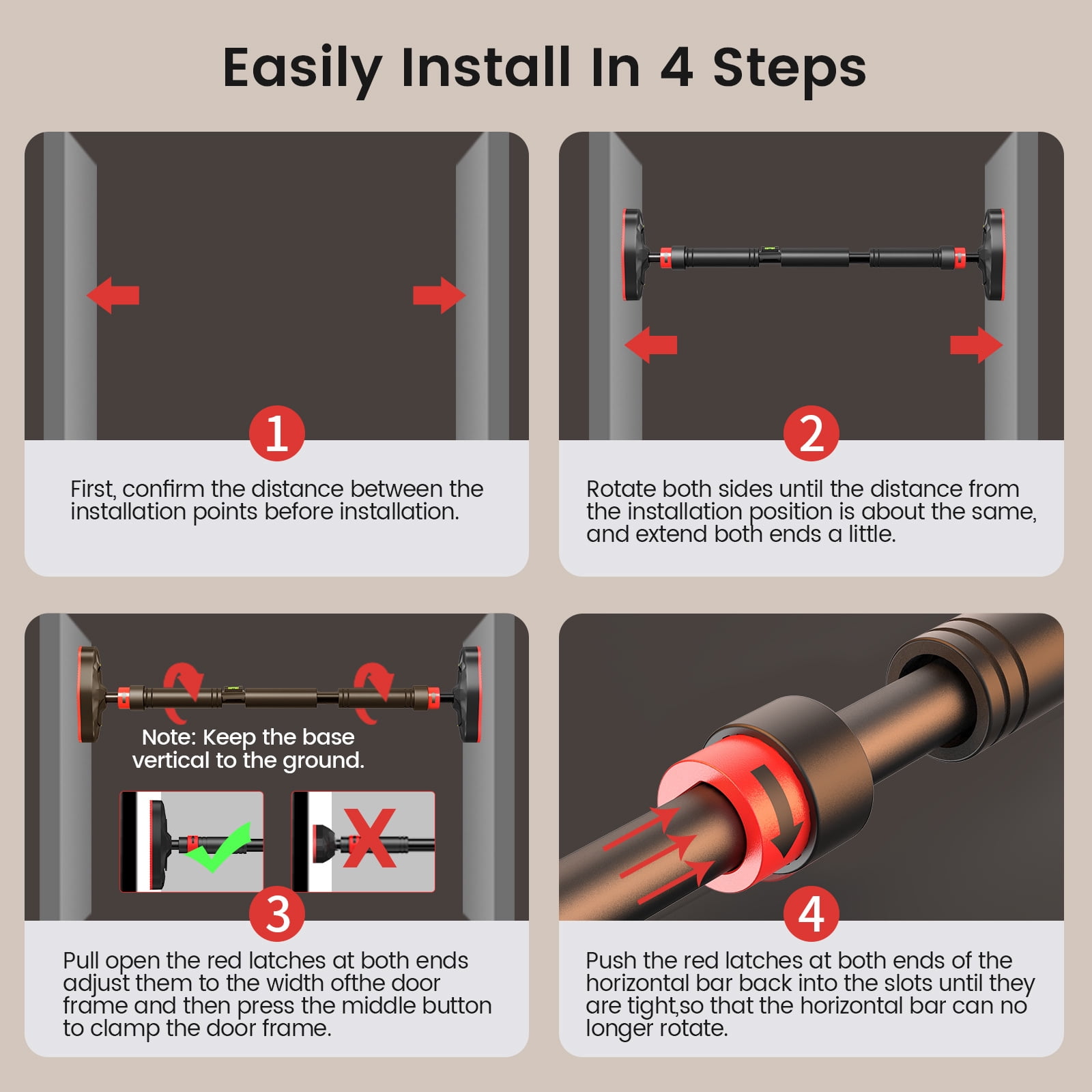 Easily Install In 4 Steps

1

First, confirm the distance between the installation points before installation.

2

Rotate both sides until the distance from the installation position is about the same, and extend both ends a little.

Note: Keep the base vertical to the ground.

3

Pull open the red latches at both ends adjust them to the width ofthe door frame and then press the middle button to clamp the door frame.

4

Push the red latches at both ends of the horizontal bar back into the slots until they are tight,so that the horizontal bar can no longer rotate.