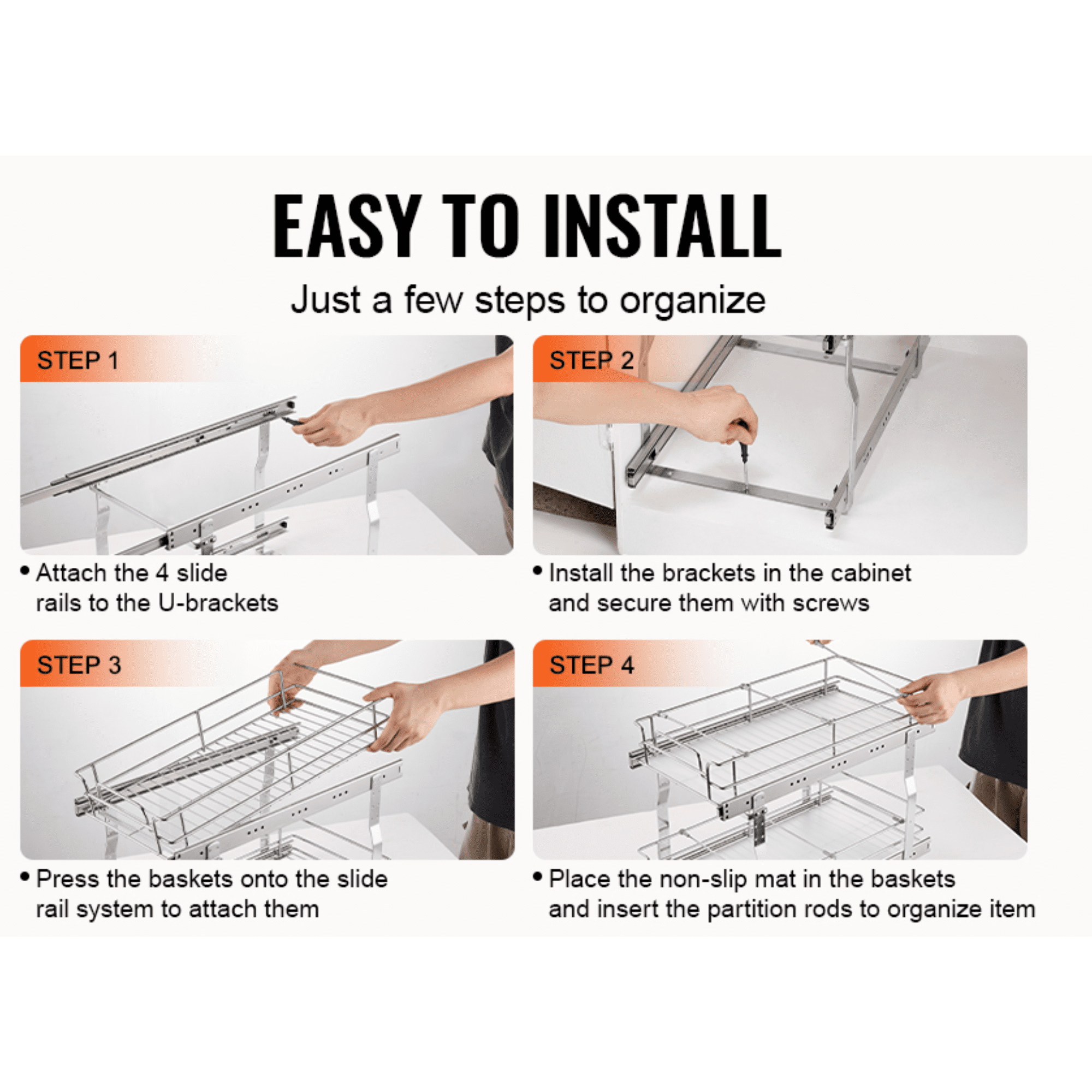 EASY TO INSTALL

Just a few steps to organize

STEP 1

• Attach the 4 slide rails to the U-brackets

STEP 2

• Install the brackets in the cabinet and secure them with screws

STEP 3

• Press the baskets onto the slide rail system to attach them

STEP 4

• Place the non-slip mat in the baskets and insert the partition rods to organize item