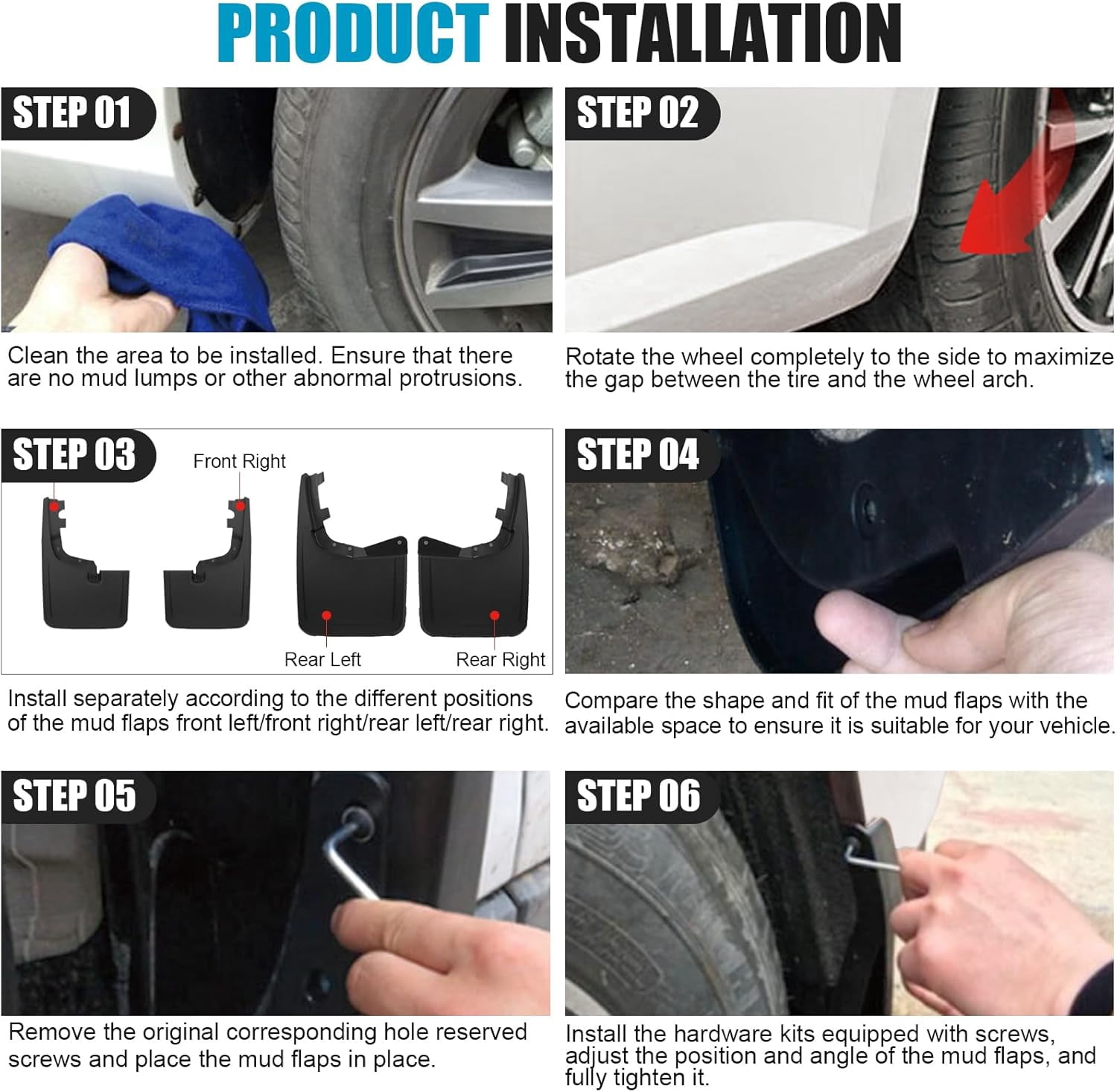 PRODUCT INSTALLATION

STEP 01

Clean the area to be installed. Ensure that there are no mud lumps or other abnormal protrusions.

STEP 02

Rotate the wheel completely to the side to maximize the gap between the tire and the wheel arch.

STEP 03

Front Right

Rear Left

Rear Right

Install separately according to the different positions of the mud flaps front left/front right/rear left/rear right.

STEP 04

Compare the shape and fit of the mud flaps with the available space to ensure it is suitable for your vehicle.

STEP 05

Remove the original corresponding hole reserved screws and place the mud flaps in place.

STEP 06

Install the hardware kits equipped with screws, adjust the position and angle of the mud flaps, and fully tighten it.