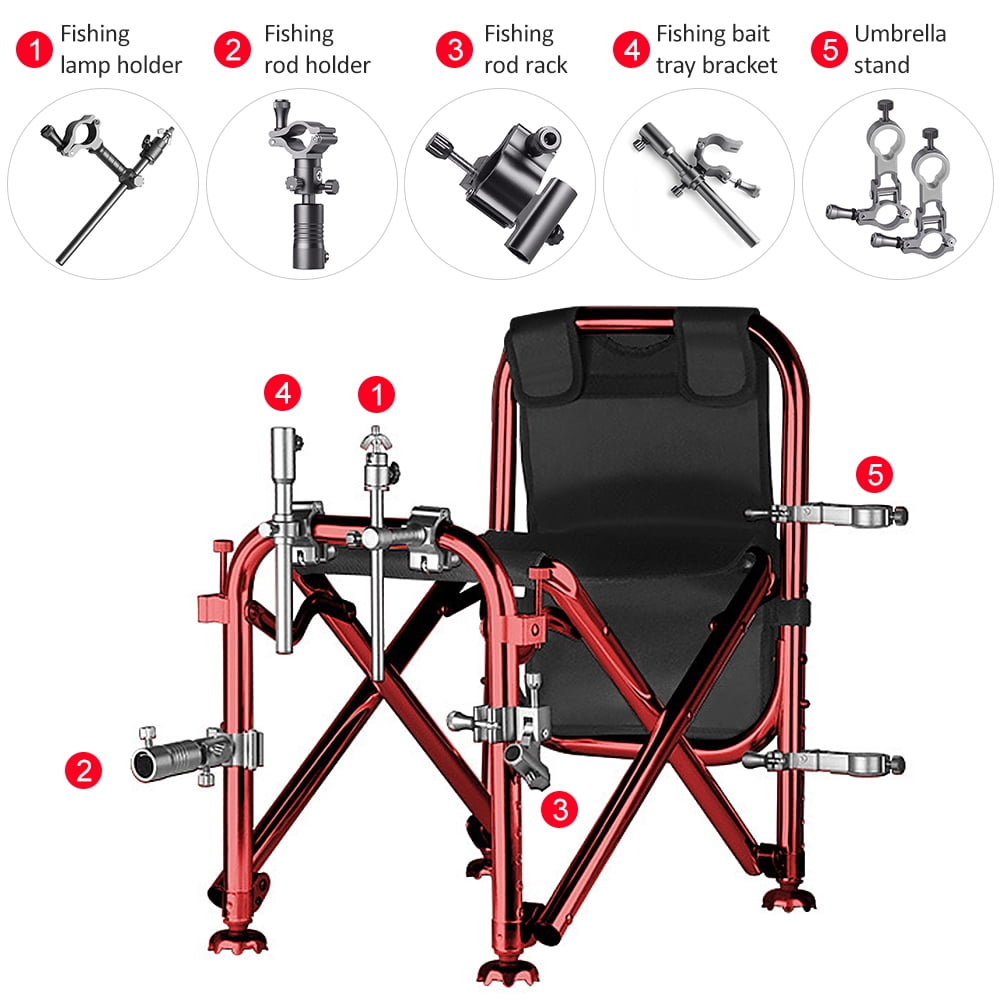 1 Fishing lamp holder

2 Fishing rod holder

3 Fishing rod rack

4 Fishing bait tray bracket

5 Umbrella stand

4

1

5

2

3