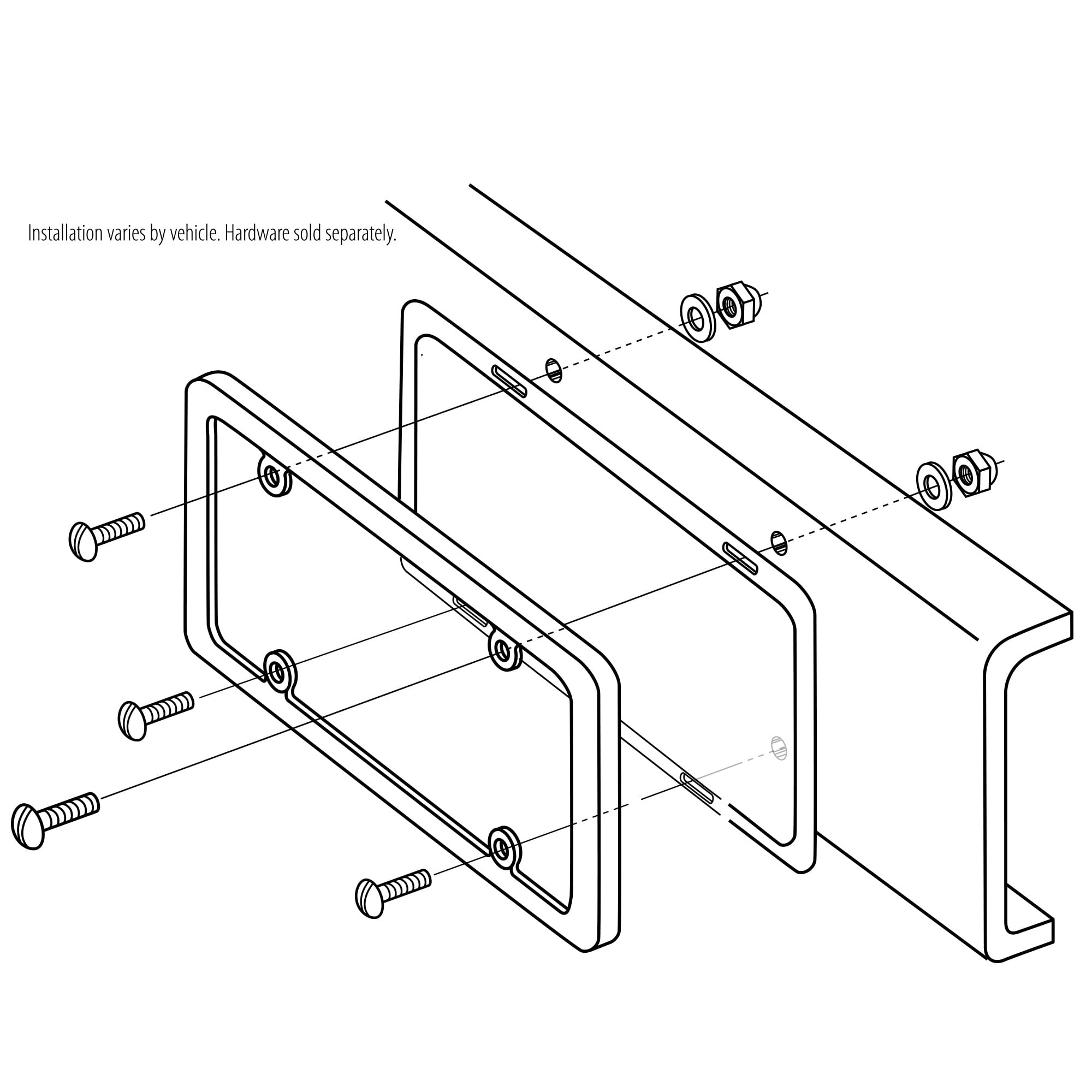 Installation varies by vehicle. Hardware sold separately.