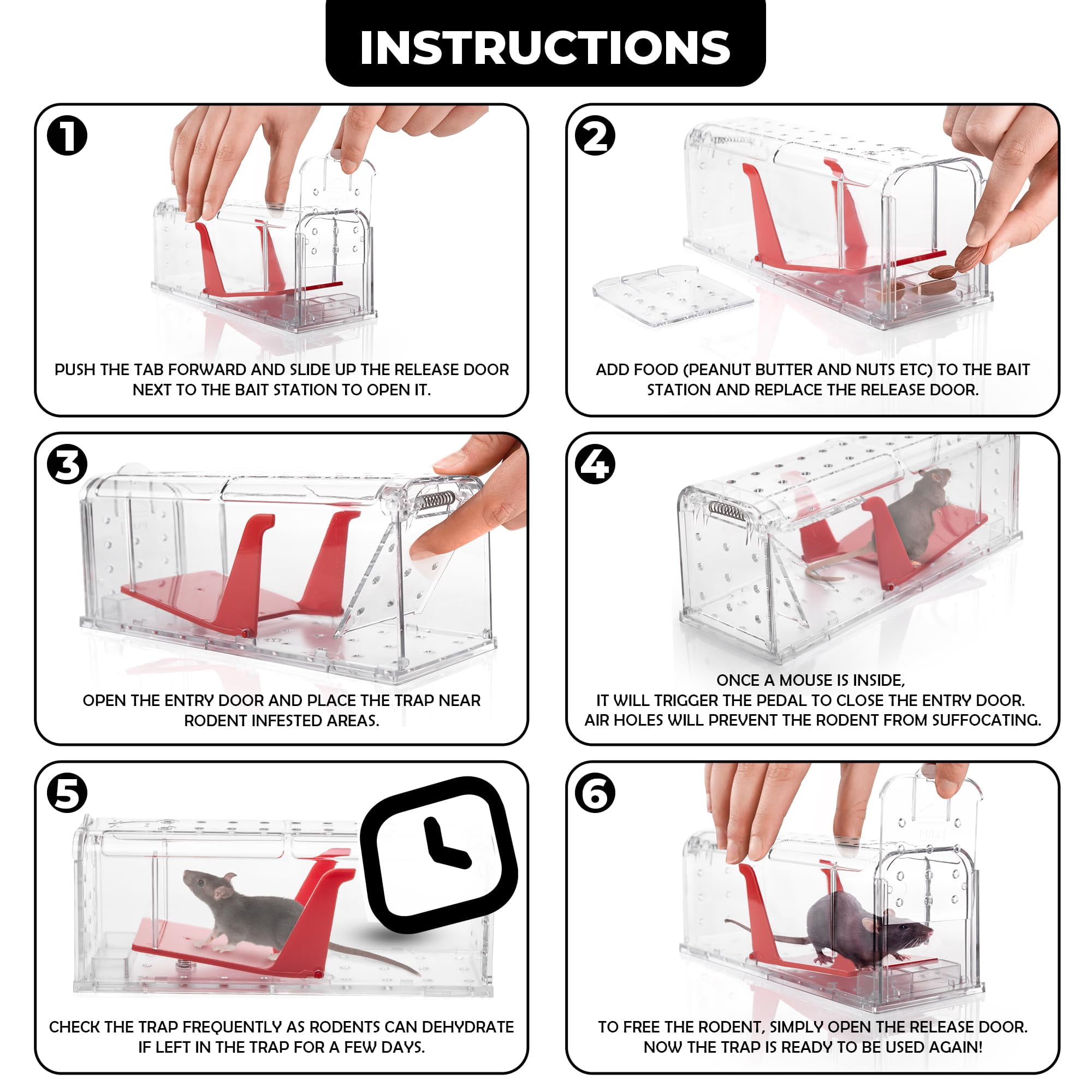 INSTRUCTIONS

1
PUSH THE TAB FORWARD AND SLIDE UP THE RELEASE DOOR NEXT TO THE BAIT STATION TO OPEN IT.

2
ADD FOOD (PEANUT BUTTER AND NUTS ETC) TO THE BAIT STATION AND REPLACE THE RELEASE DOOR.

3
OPEN THE ENTRY DOOR AND PLACE THE TRAP NEAR RODENT INFESTED AREAS.

4
ONCE A MOUSE IS INSIDE,
IT WILL TRIGGER THE PEDAL TO CLOSE THE ENTRY DOOR.
AIR HOLES WILL PREVENT THE RODENT FROM SUFFOCATING.

5
CHECK THE TRAP FREQUENTLY AS RODENTS CAN DEHYDRATE IF LEFT IN THE TRAP FOR A FEW DAYS.

6
TO FREE THE RODENT, SIMPLY OPEN THE RELEASE DOOR.
NOW THE TRAP IS READY TO BE USED AGAIN!