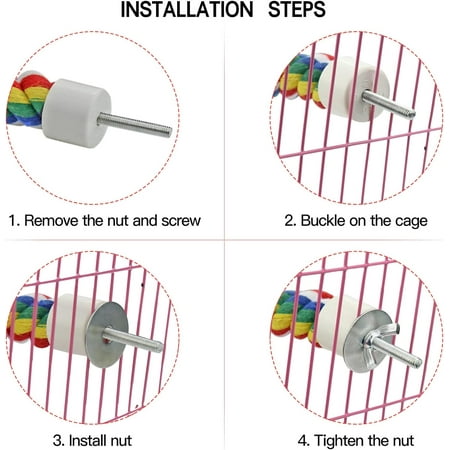 INSTALLATION STEPS

1. Remove the nut and screw

2. Buckle on the cage

3. Install nut

4. Tighten the nut