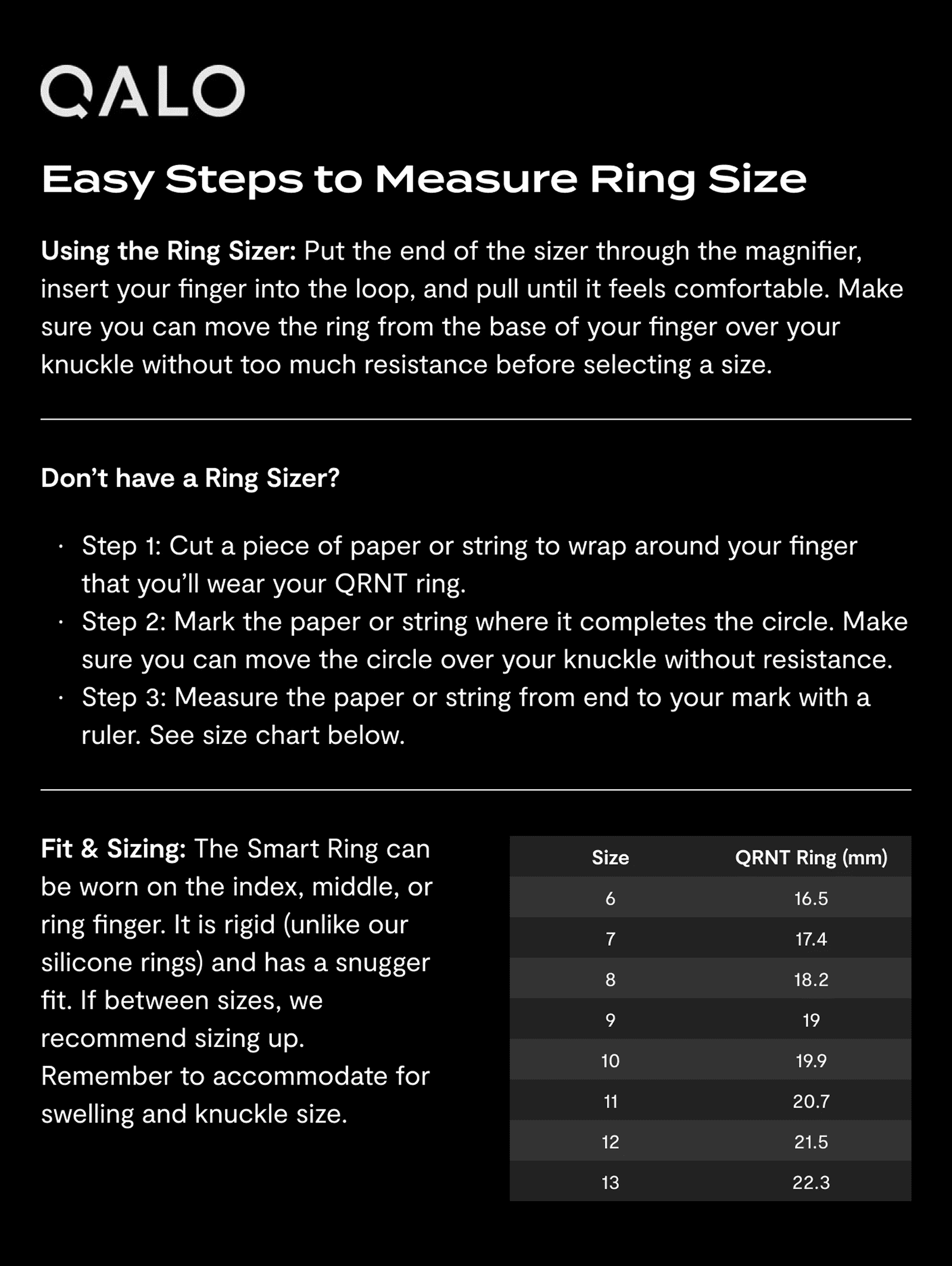 QALO

Easy Steps to Measure Ring Size

Using the Ring Sizer: Put the end of the sizer through the magnifier, insert your finger into the loop, and pull until it feels comfortable. Make sure you can move the ring from the base of your finger over your knuckle without too much resistance before selecting a size.

Don’t have a Ring Sizer?

· Step 1: Cut a piece of paper or string to wrap around your finger that you’ll wear your QRNT ring.
· Step 2: Mark the paper or string where it completes the circle. Make sure you can move the circle over your knuckle without resistance.
· Step 3: Measure the paper or string from end to your mark with a ruler. See size chart below.

Fit & Sizing: The Smart Ring can be worn on the index, middle, or ring finger. It is rigid (unlike our silicone rings) and has a snugger fit. If between sizes, we recommend sizing up. Remember to accommodate for swelling and knuckle size.

| Size | QRNT Ring (mm) |
|---|---|
| 6 | 16.5 |
| 7 | 17.4 |
| 8 | 18.2 |
| 9 | 19 |
| 10 | 19.9 |
| 11 | 20.7 |
| 12 | 21.5 |
| 13 | 22.3 |