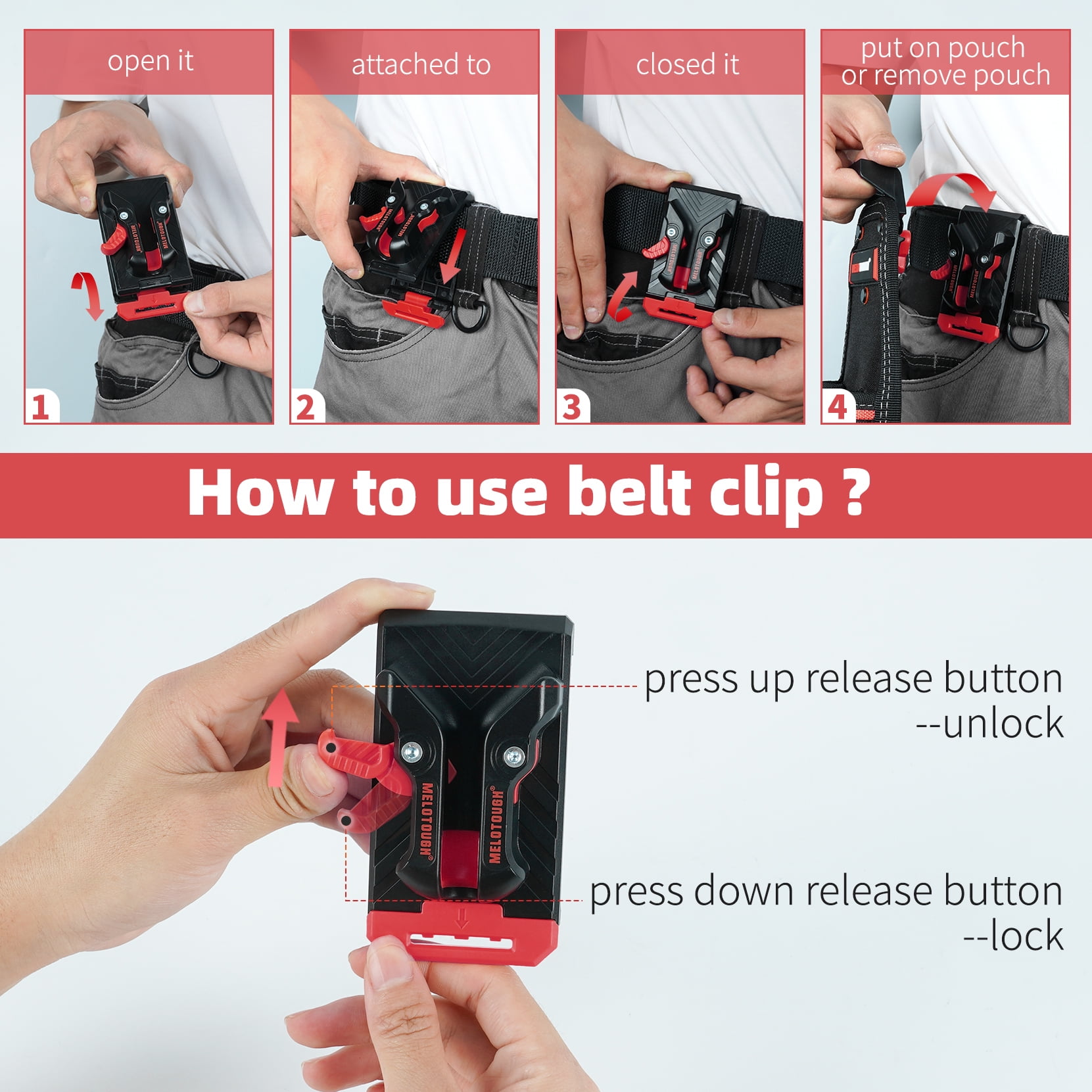 open it

1

attached to

2

closed it

3

put on pouch or remove pouch

4

How to use belt clip ?

MELOTOUGH®

MELOTOUGH®

press up release button --unlock

press down release button --lock