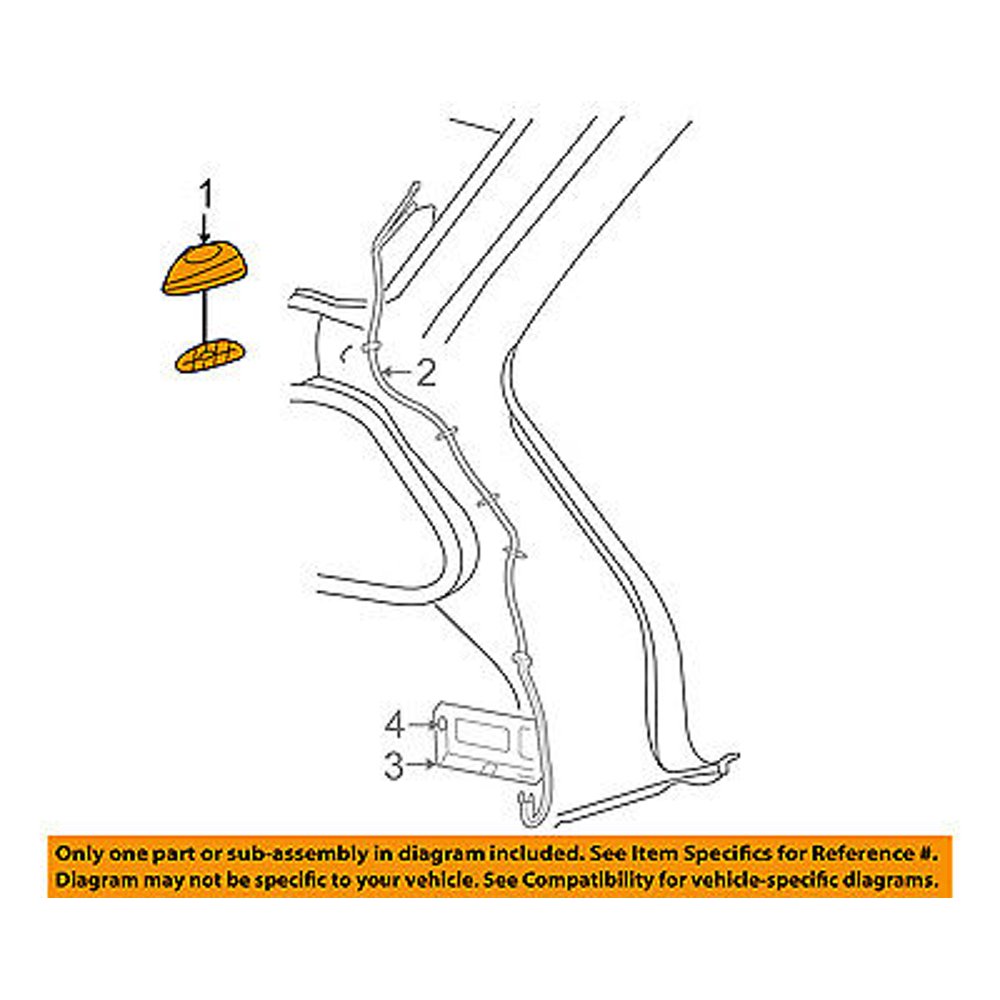 1

2

4

3

Only one part or sub-assembly in diagram included. See Item Specifics for Reference #.
Diagram may not be specific to your vehicle. See Compatibility for vehicle-specific diagrams.