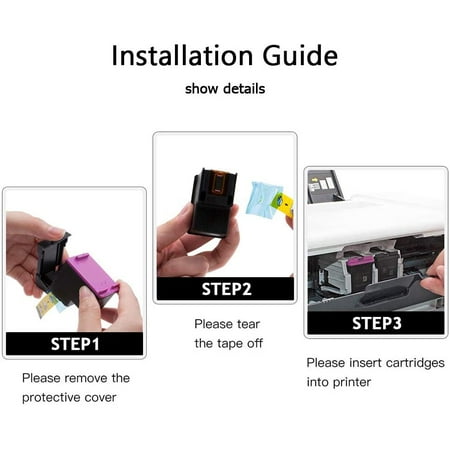 Installation Guide

show details

STEP1

Please remove the protective cover

STEP2

Please tear the tape off

STEP3

Please insert cartridges into printer