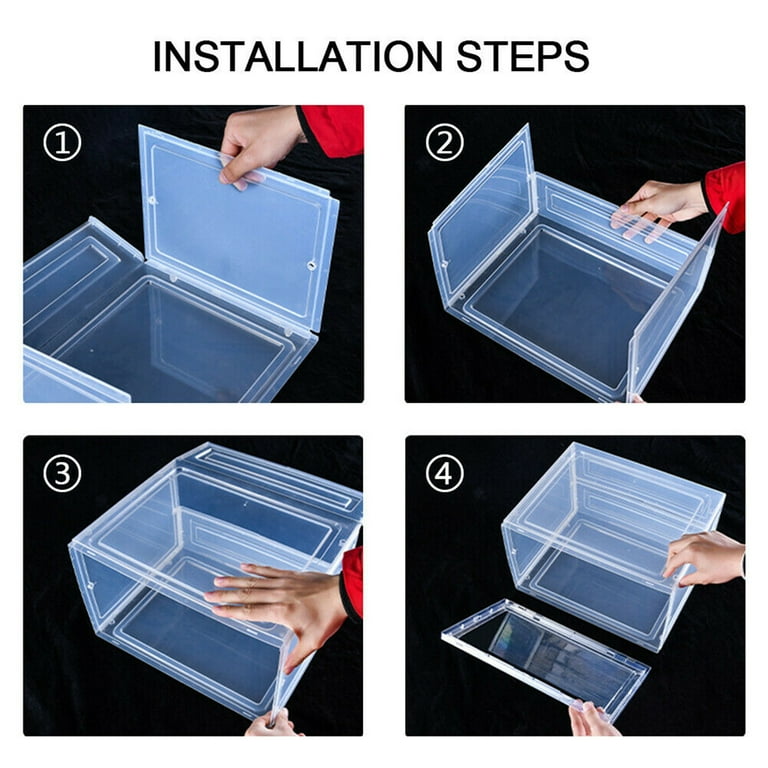 INSTALLATION STEPS

①

②

③

④