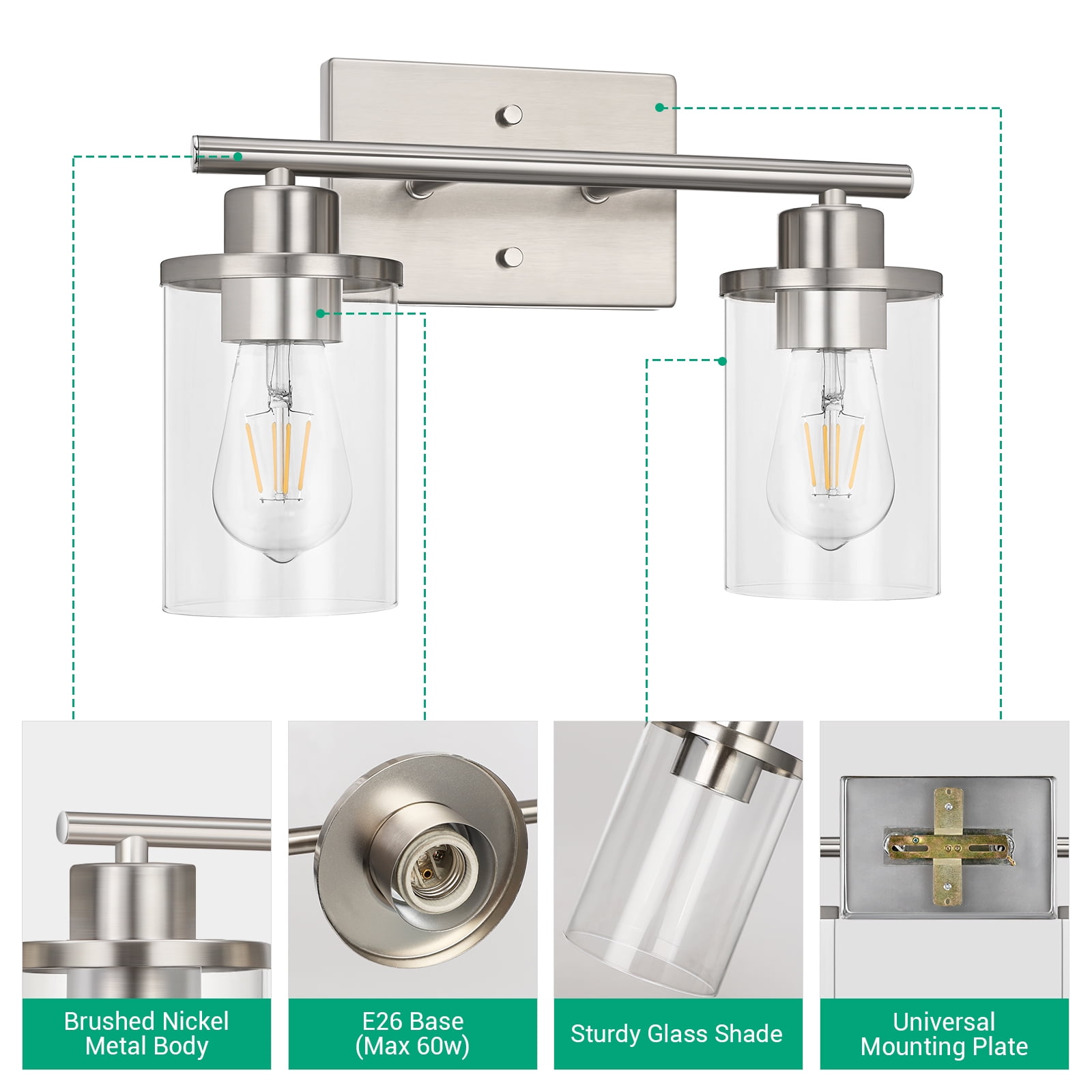 Brushed Nickel Metal Body

E26 Base (Max 60w)

Sturdy Glass Shade

Universal Mounting Plate