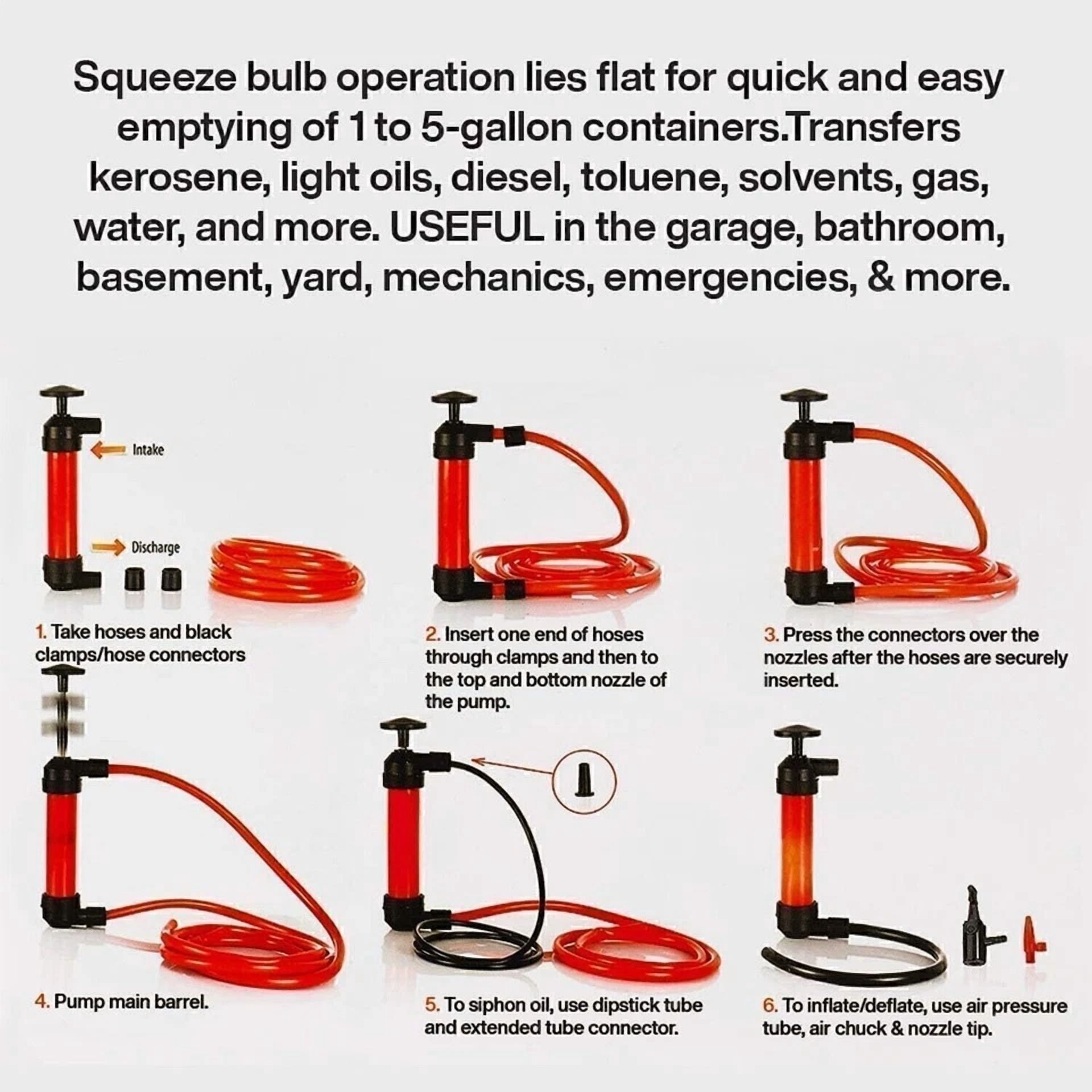 Squeeze bulb operation lies flat for quick and easy emptying of 1 to 5-gallon containers.Transfers kerosene, light oils, diesel, toluene, solvents, gas, water, and more. USEFUL in the garage, bathroom, basement, yard, mechanics, emergencies, & more.

Intake

Discharge

1. Take hoses and black clamps/hose connectors

2. Insert one end of hoses through clamps and then to the top and bottom nozzle of the pump.

3. Press the connectors over the nozzles after the hoses are securely inserted.

4. Pump main barrel.

5. To siphon oil, use dipstick tube and extended tube connector.

6. To inflate/deflate, use air pressure tube, air chuck & nozzle tip.