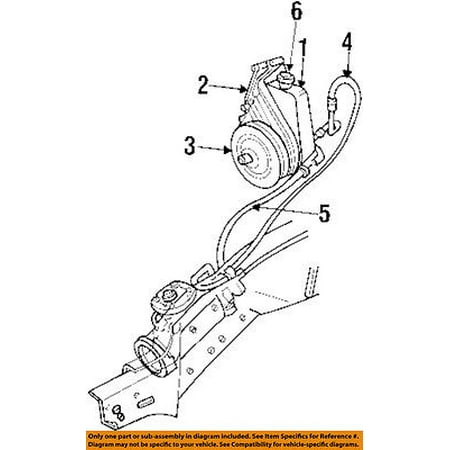 6
1
4
2
3
5

Only one part or sub-assembly in diagram included. See Item Specifics for Reference #. Diagram may not be specific to your vehicle. See Compatibility for vehicle-specific diagrams.