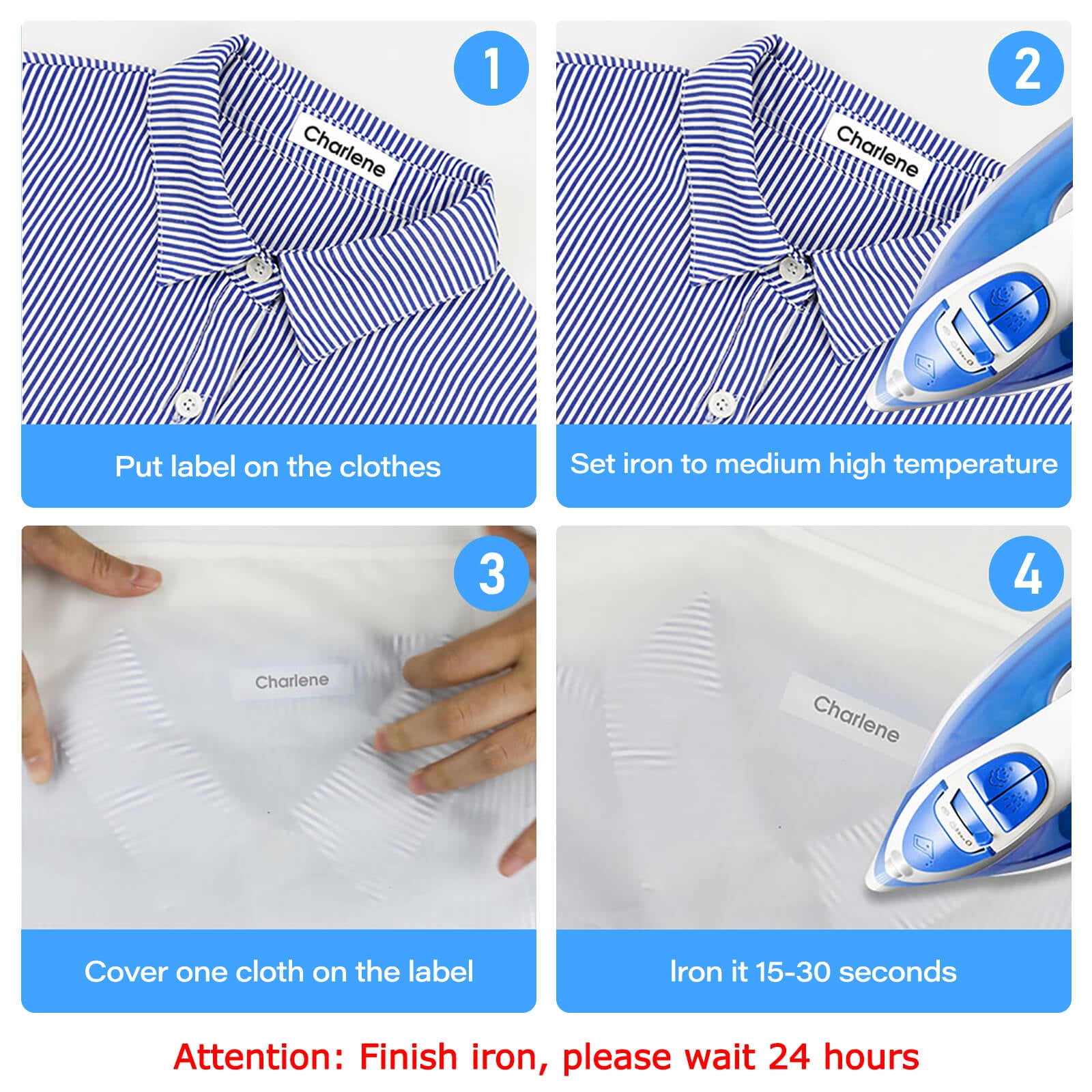 1

Charlene

Put label on the clothes

2

Charlene

Set iron to medium high temperature

3

Charlene

Cover one cloth on the label

4

Charlene

Iron it 15-30 seconds

Attention: Finish iron, please wait 24 hours