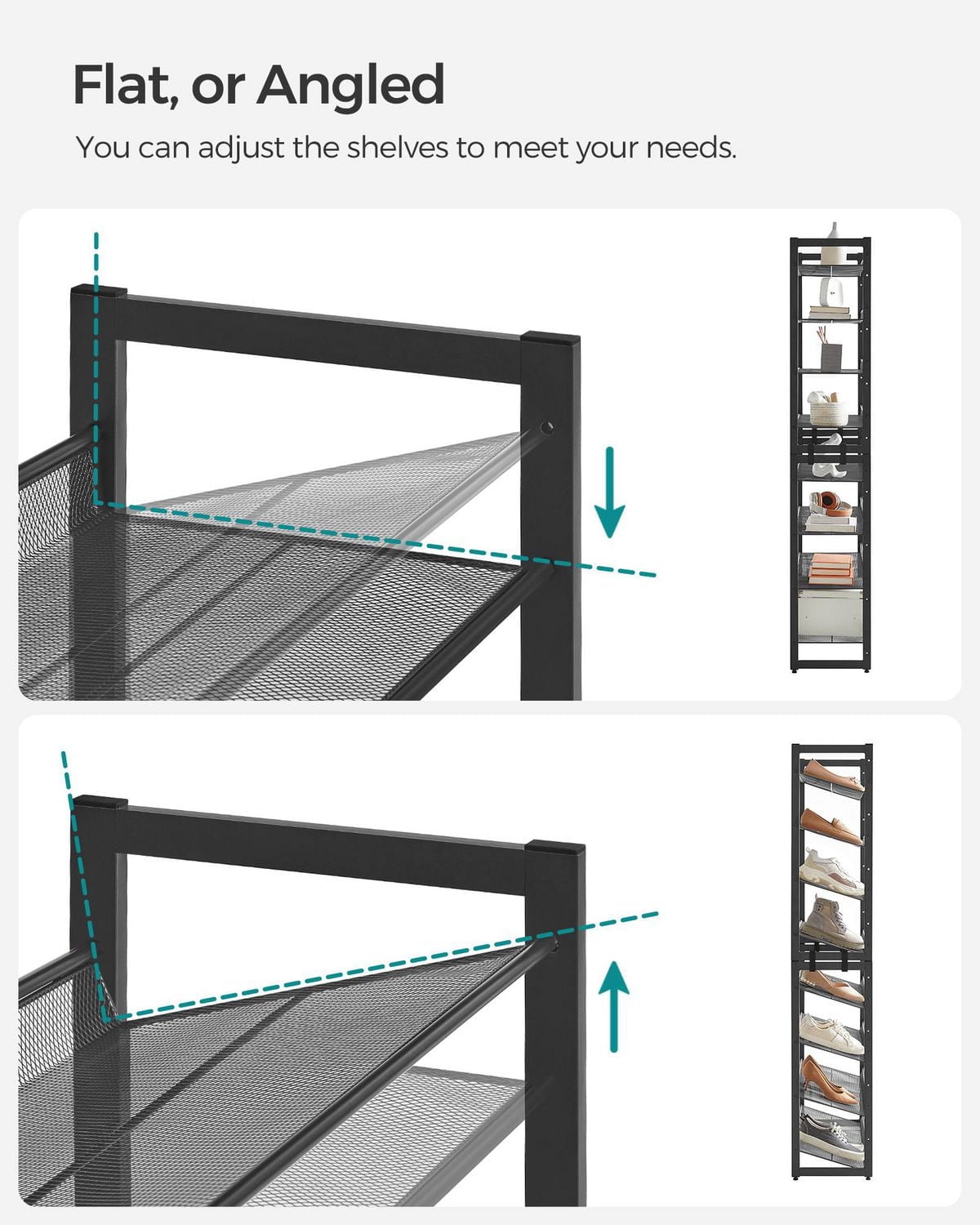 Flat, or Angled

You can adjust the shelves to meet your needs.