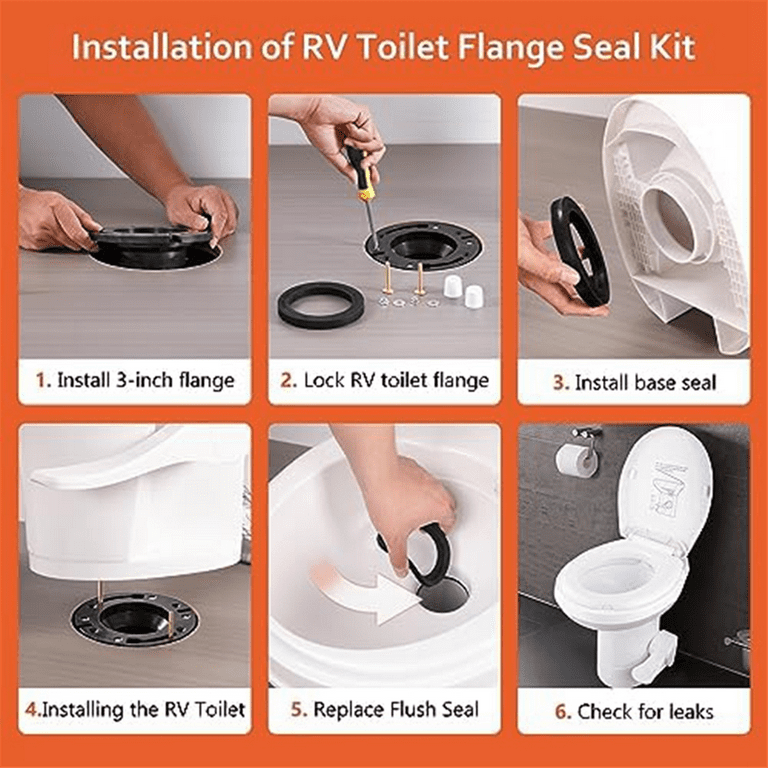 Installation of RV Toilet Flange Seal Kit

1. Install 3-inch flange

2. Lock RV toilet flange

3. Install base seal

4.Installing the RV Toilet

5. Replace Flush Seal

6. Check for leaks