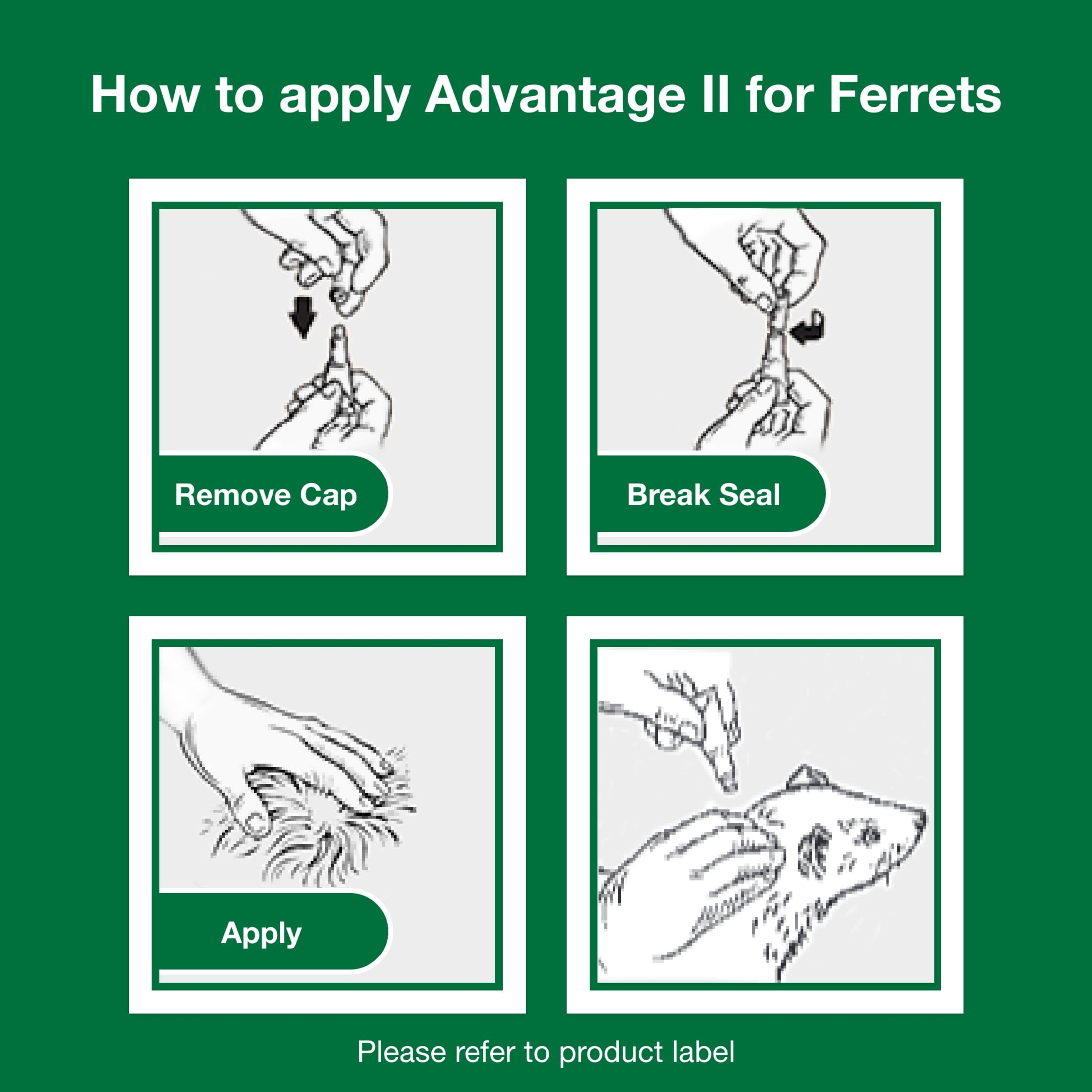 How to apply Advantage II for Ferrets

Remove Cap

Break Seal

Apply

Please refer to product label