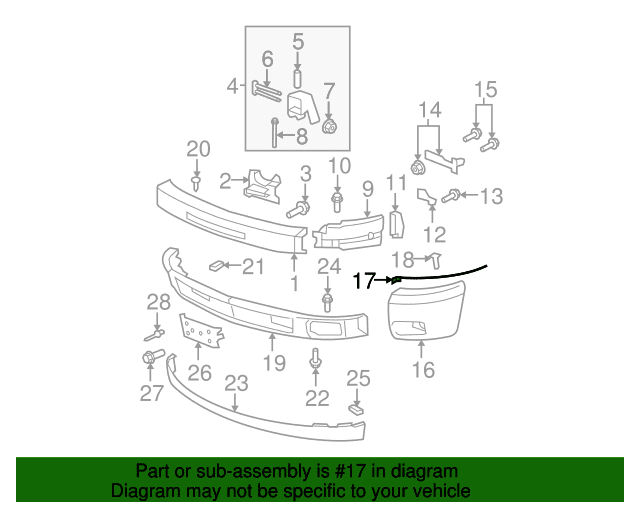 5
6
4
7
8
15
14
20
2
3
10
9
11
13
12
18
21
1
24
17
28
26
19
16
27
23
22
25

Part or sub-assembly is #17 in diagram
Diagram may not be specific to your vehicle