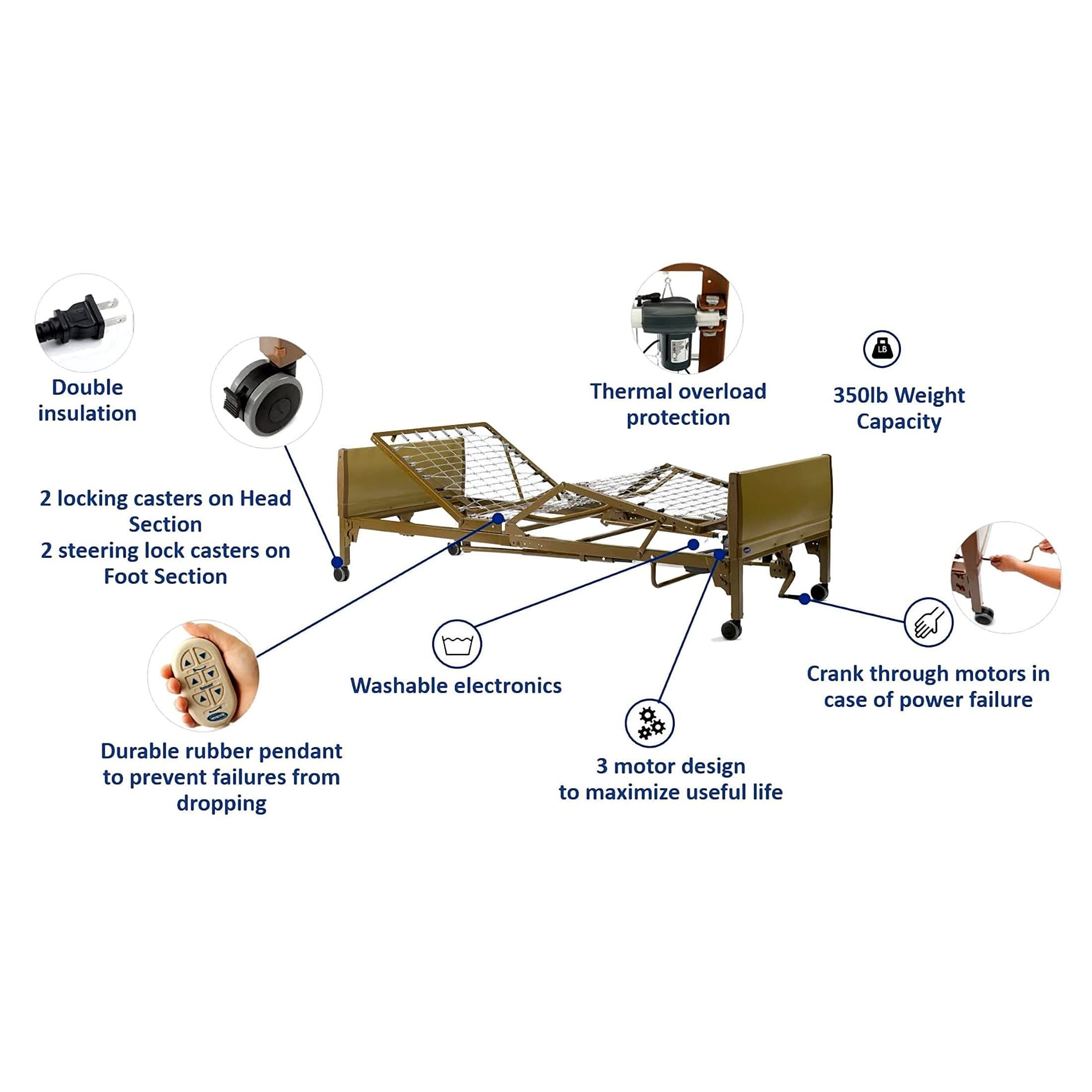 Double insulation

Thermal overload protection

LB

350lb Weight Capacity

2 locking casters on Head Section
2 steering lock casters on Foot Section

Washable electronics

Crank through motors in case of power failure

Durable rubber pendant to prevent failures from dropping

3 motor design to maximize useful life