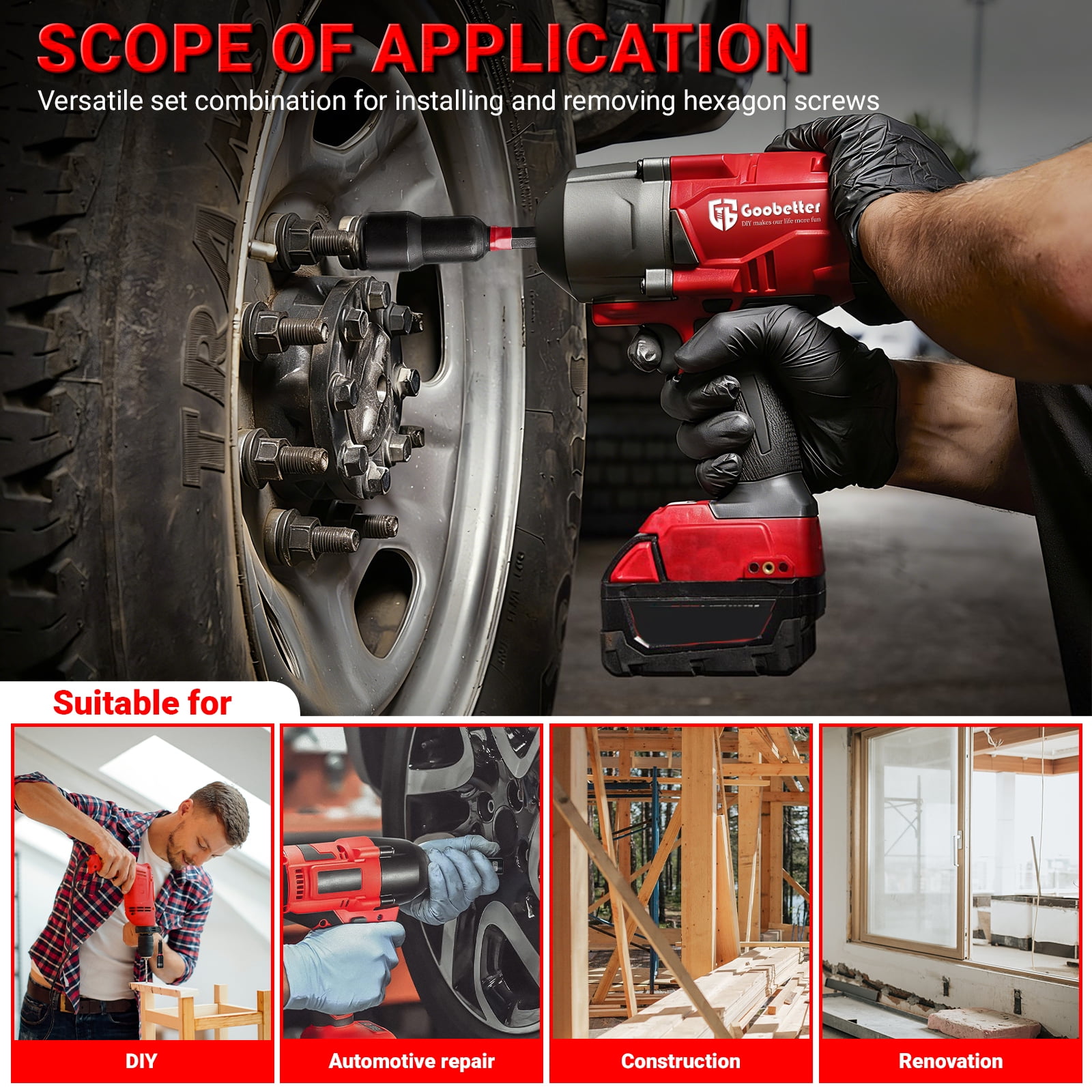 SCOPE OF APPLICATION
Versatile set combination for installing and removing hexagon screws

Goobetter
DIY makes our life more fun

Suitable for

DIY

Automotive repair

Construction

Renovation