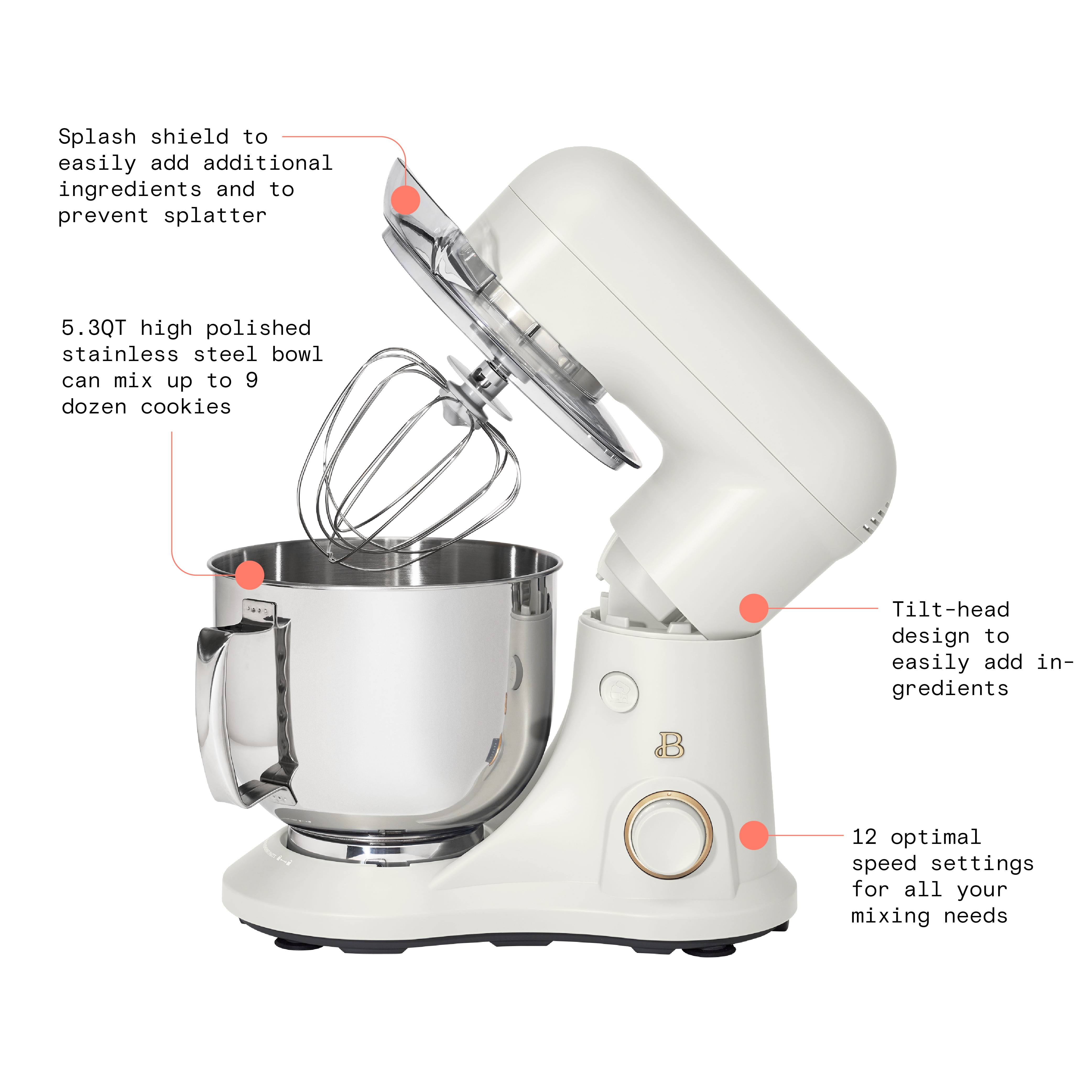 Splash shield to easily add additional ingredients and to prevent splatter

5.3QT high polished stainless steel bowl can mix up to 9 dozen cookies

Tilt-head design to easily add ingredients

B

12 optimal speed settings for all your mixing needs