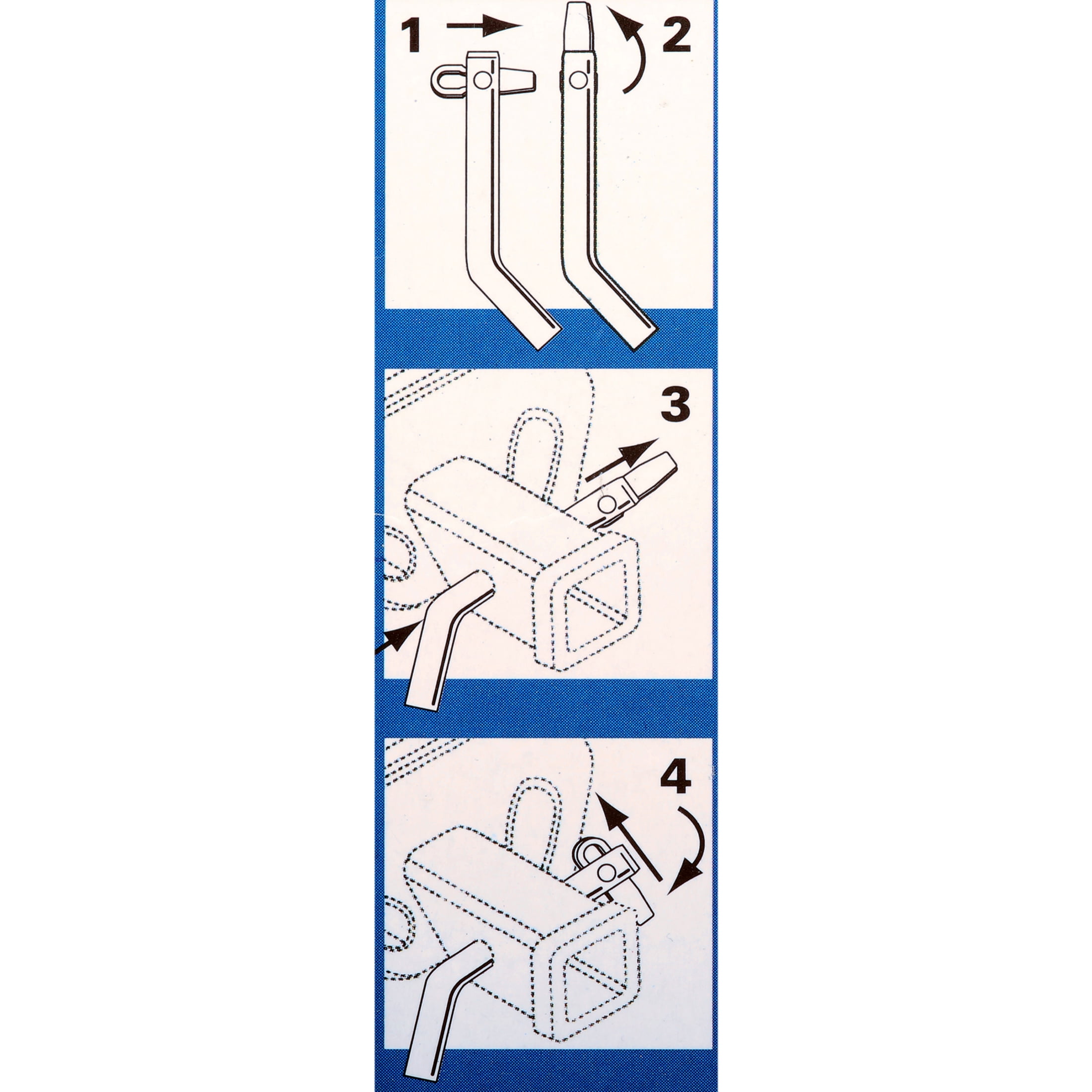 1
2
3
4