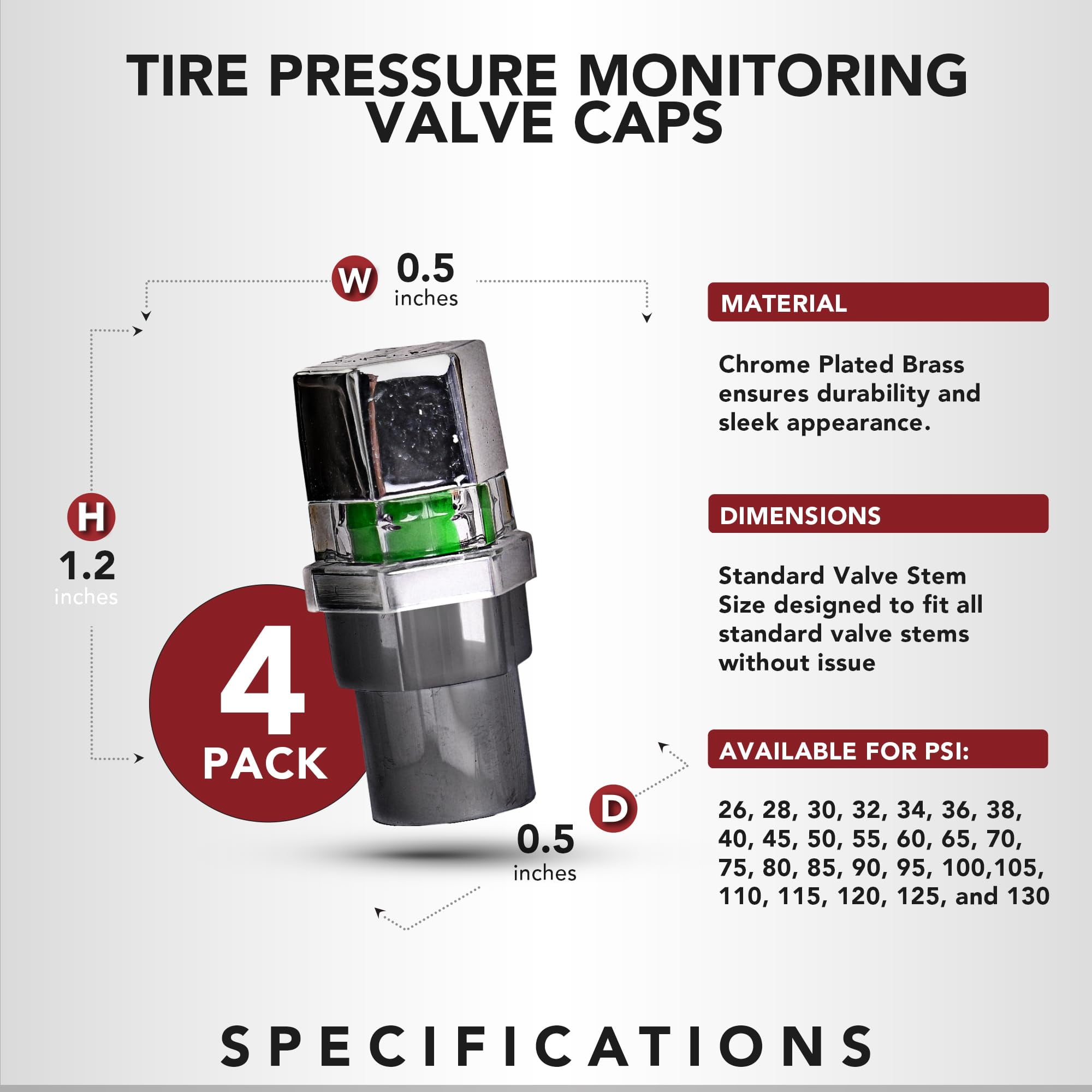 TIRE PRESSURE MONITORING VALVE CAPS

W 0.5 inches

H 1.2 inches

4 PACK

D 0.5 inches

MATERIAL

Chrome Plated Brass ensures durability and sleek appearance.

DIMENSIONS

Standard Valve Stem Size designed to fit all standard valve stems without issue

AVAILABLE FOR PSI:

26, 28, 30, 32, 34, 36, 38, 40, 45, 50, 55, 60, 65, 70, 75, 80, 85, 90, 95, 100,105, 110, 115, 120, 125, and 130

SPECIFICATIONS