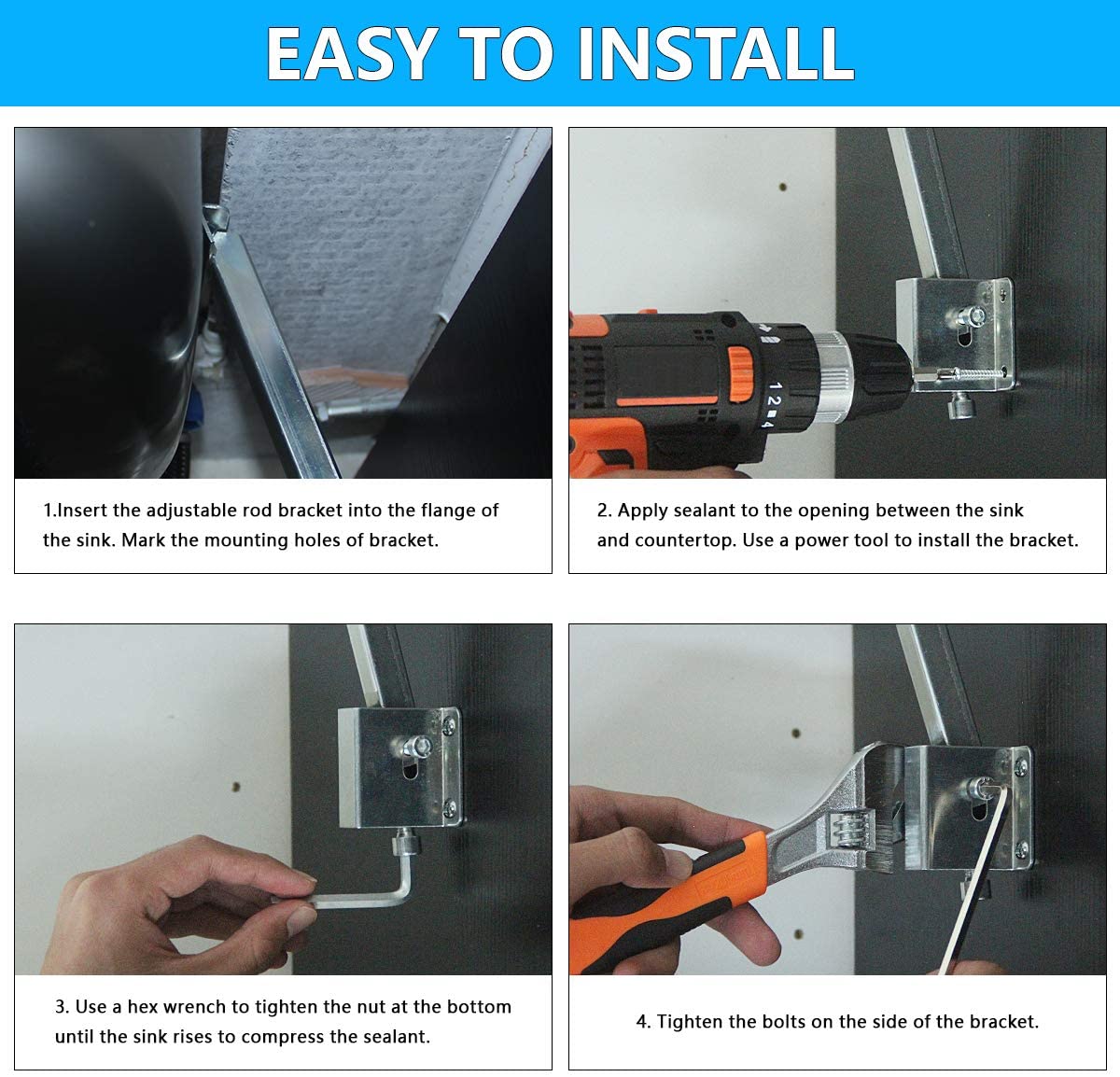 EASY TO INSTALL

1.Insert the adjustable rod bracket into the flange of the sink. Mark the mounting holes of bracket.

1 2 4

2. Apply sealant to the opening between the sink and countertop. Use a power tool to install the bracket.

3. Use a hex wrench to tighten the nut at the bottom until the sink rises to compress the sealant.

4. Tighten the bolts on the side of the bracket.